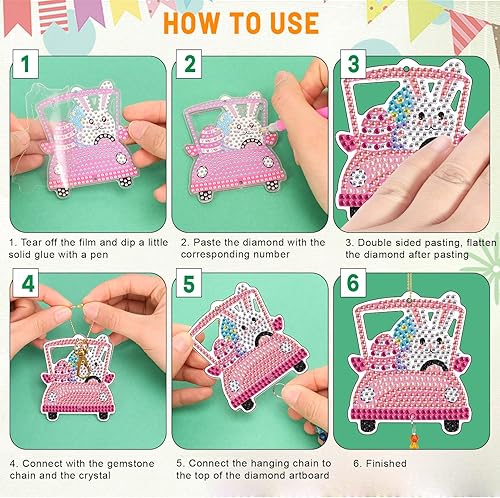 HOW TO USE

1

2

3

1. Tear off the film and dip a little solid glue with a pen

2. Paste the diamond with the corresponding number

3. Double sided pasting, flatten the diamond after pasting

4

5

6

4. Connect with the gemstone chain and the crystal

5. Connect the hanging chain to the top of the diamond artboard

6. Finished