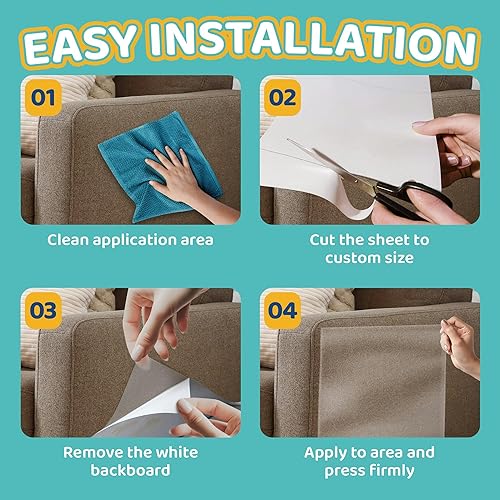 EASY INSTALLATION

01

Clean application area

02

Cut the sheet to custom size

03

Remove the white backboard

04

Apply to area and press firmly