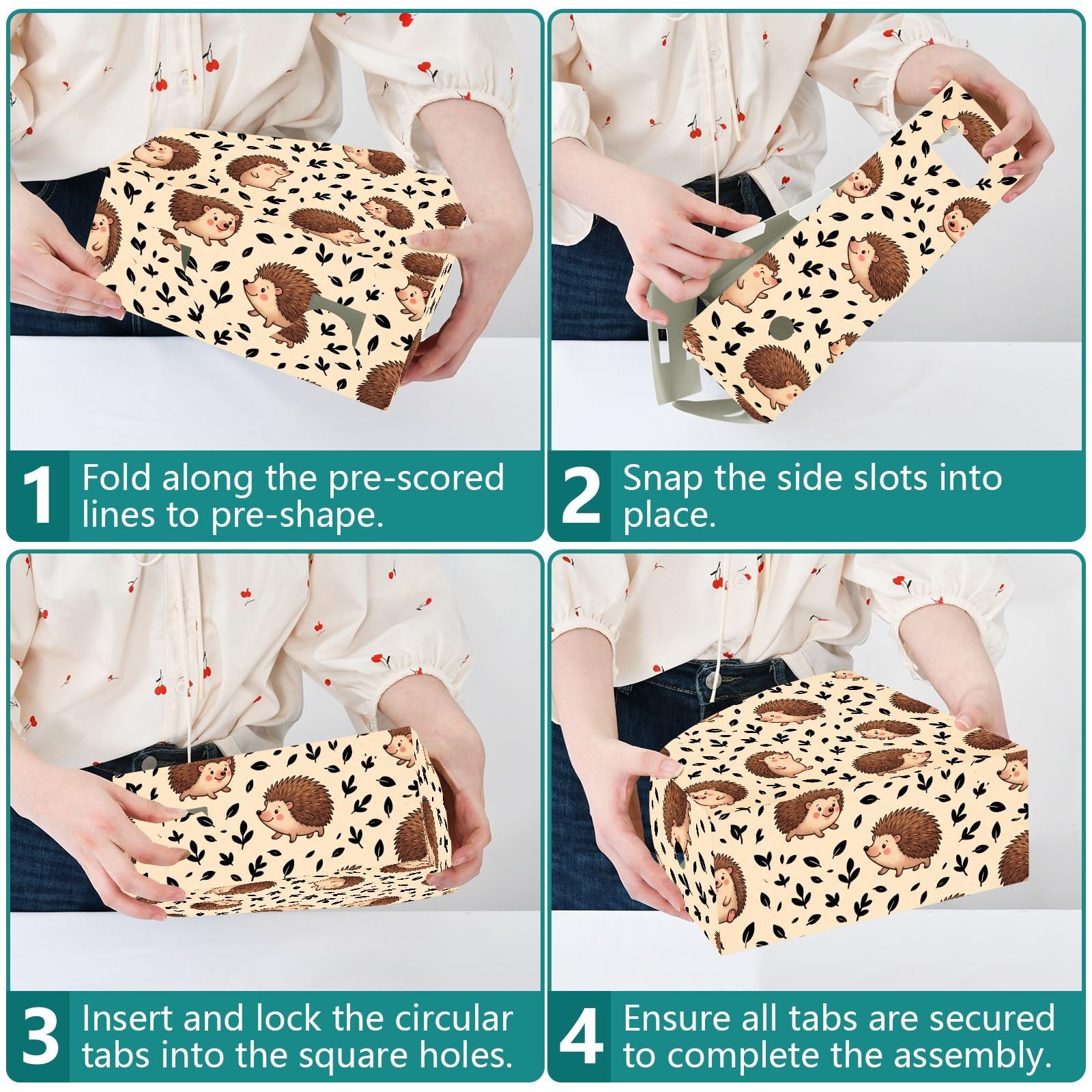 1 Fold along the pre-scored lines to pre-shape.

2 Snap the side slots into place.

3 Insert and lock the circular tabs into the square holes.

4 Ensure all tabs are secured to complete the assembly.