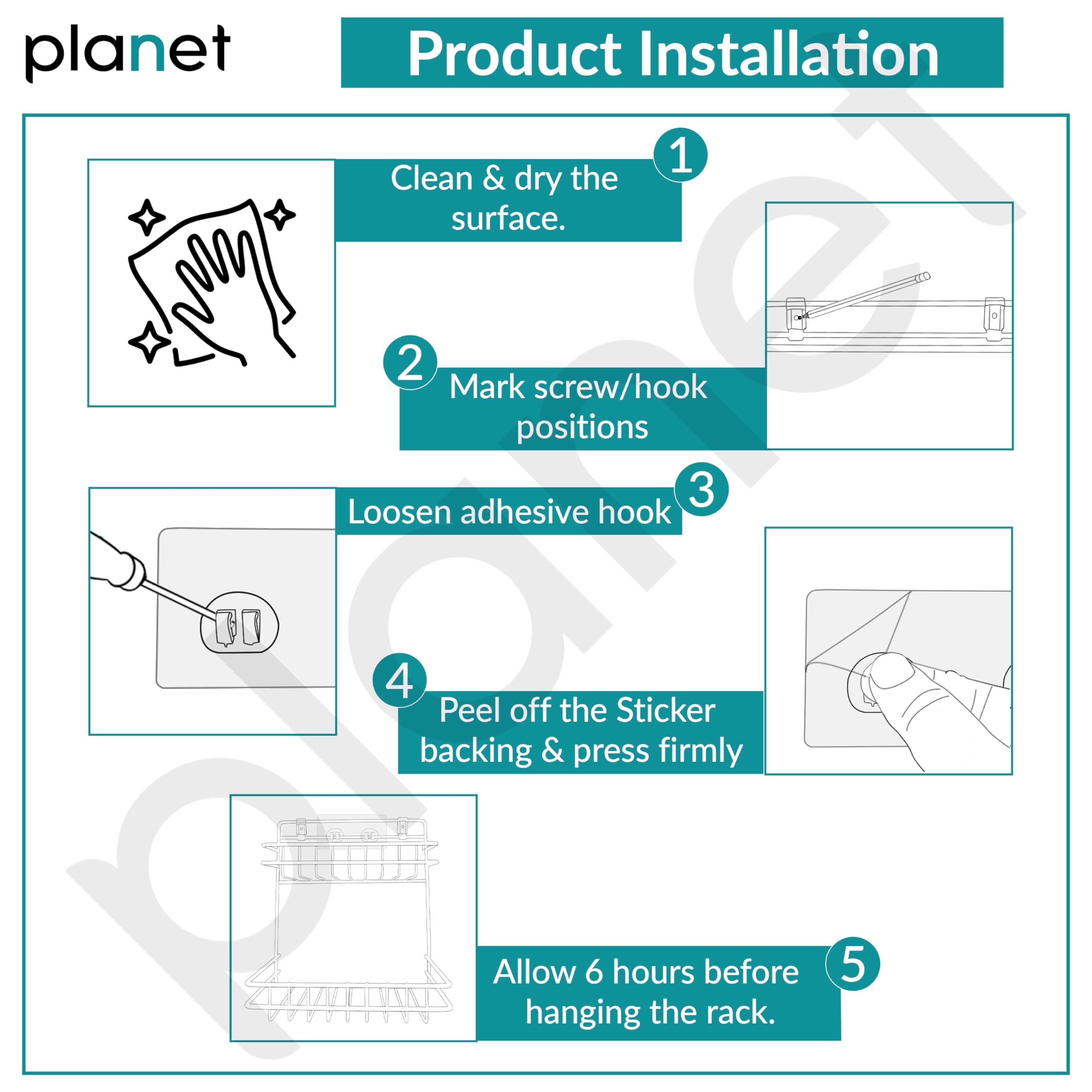 planet

Product Installation

1
Clean & dry the surface.

2
Mark screw/hook positions

3
Loosen adhesive hook

4
Peel off the Sticker backing & press firmly

5
Allow 6 hours before hanging the rack.

planet