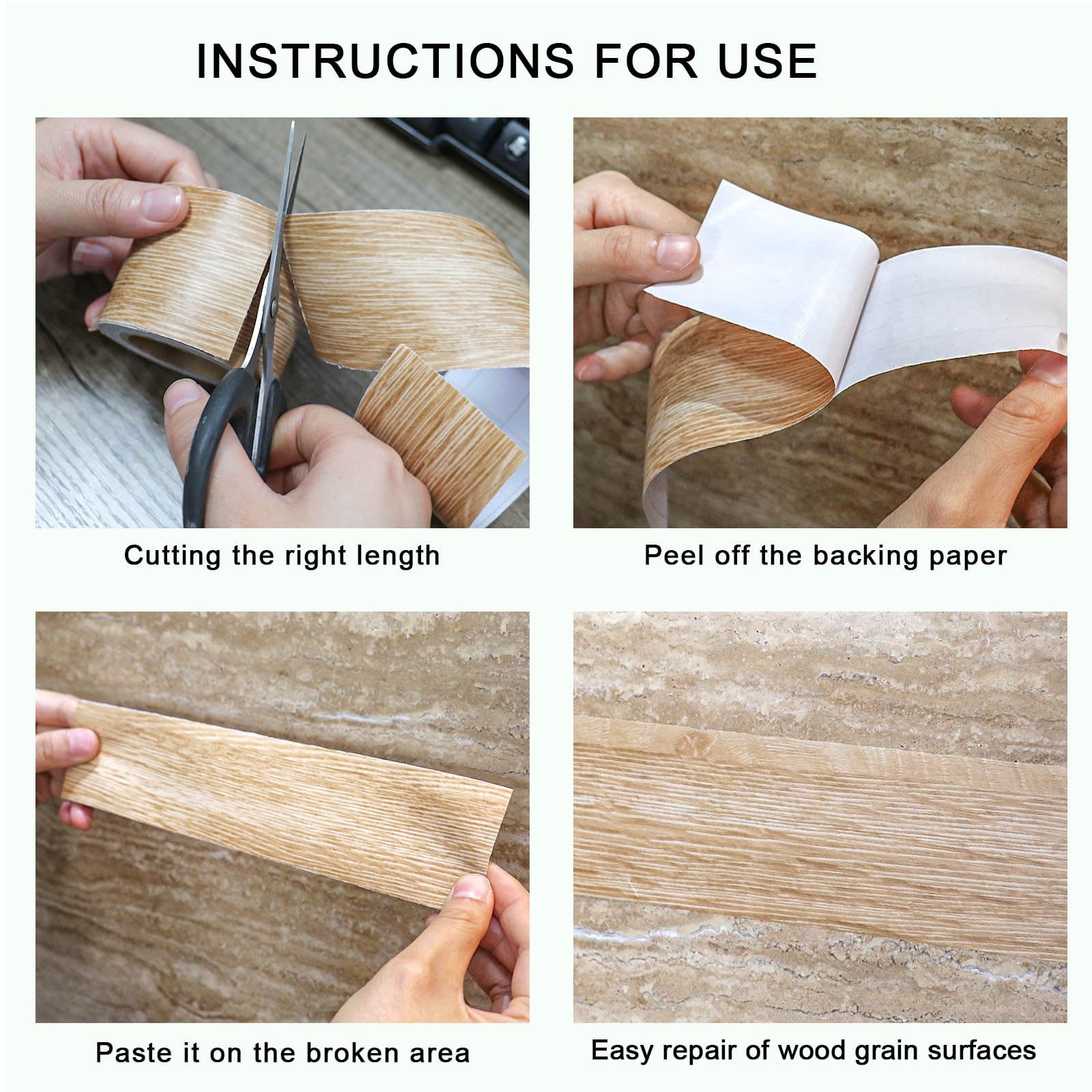 INSTRUCTIONS FOR USE

Cutting the right length

Peel off the backing paper

Paste it on the broken area

Easy repair of wood grain surfaces