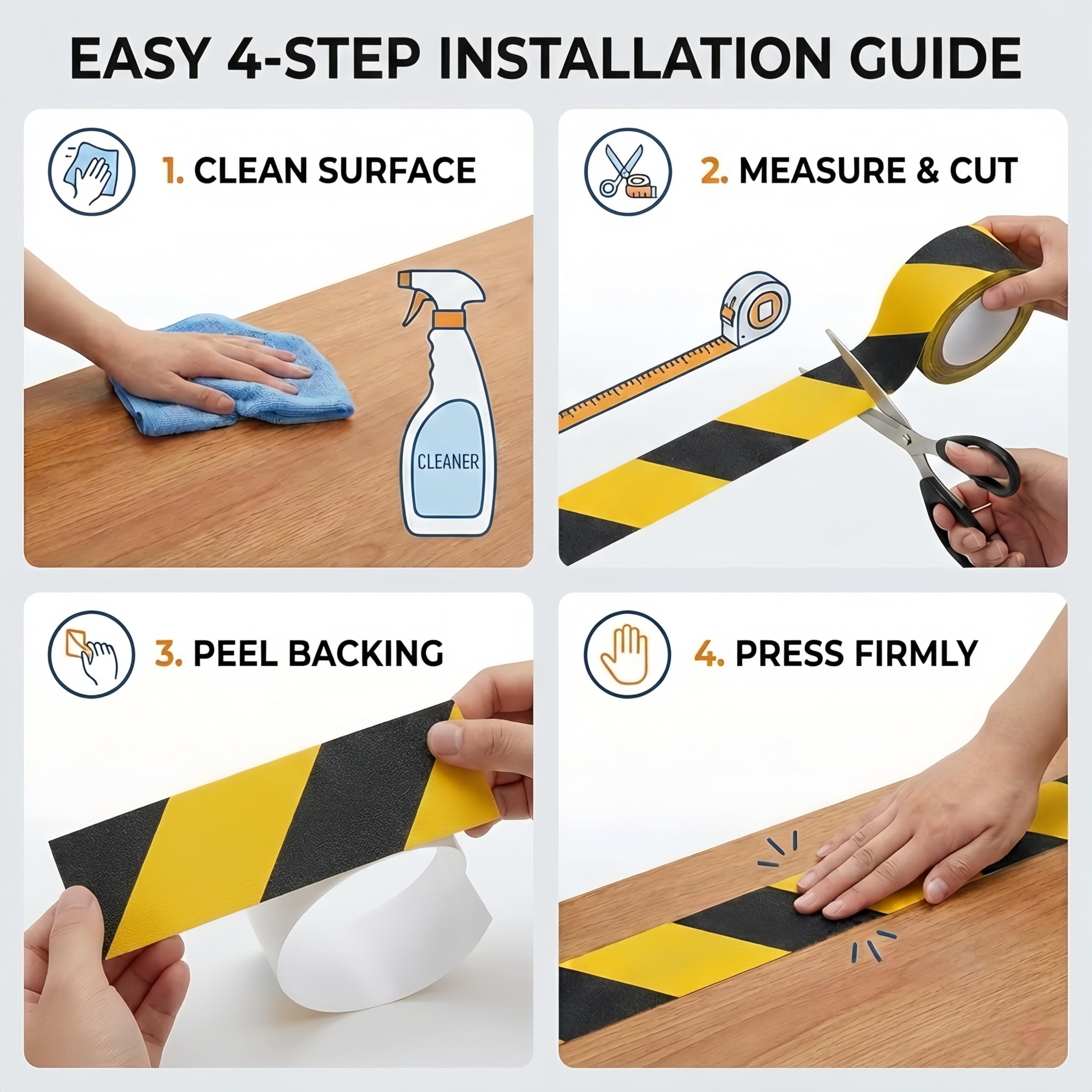 EASY 4-STEP INSTALLATION GUIDE

1. CLEAN SURFACE

CLEANER

2. MEASURE & CUT

3. PEEL BACKING

4. PRESS FIRMLY