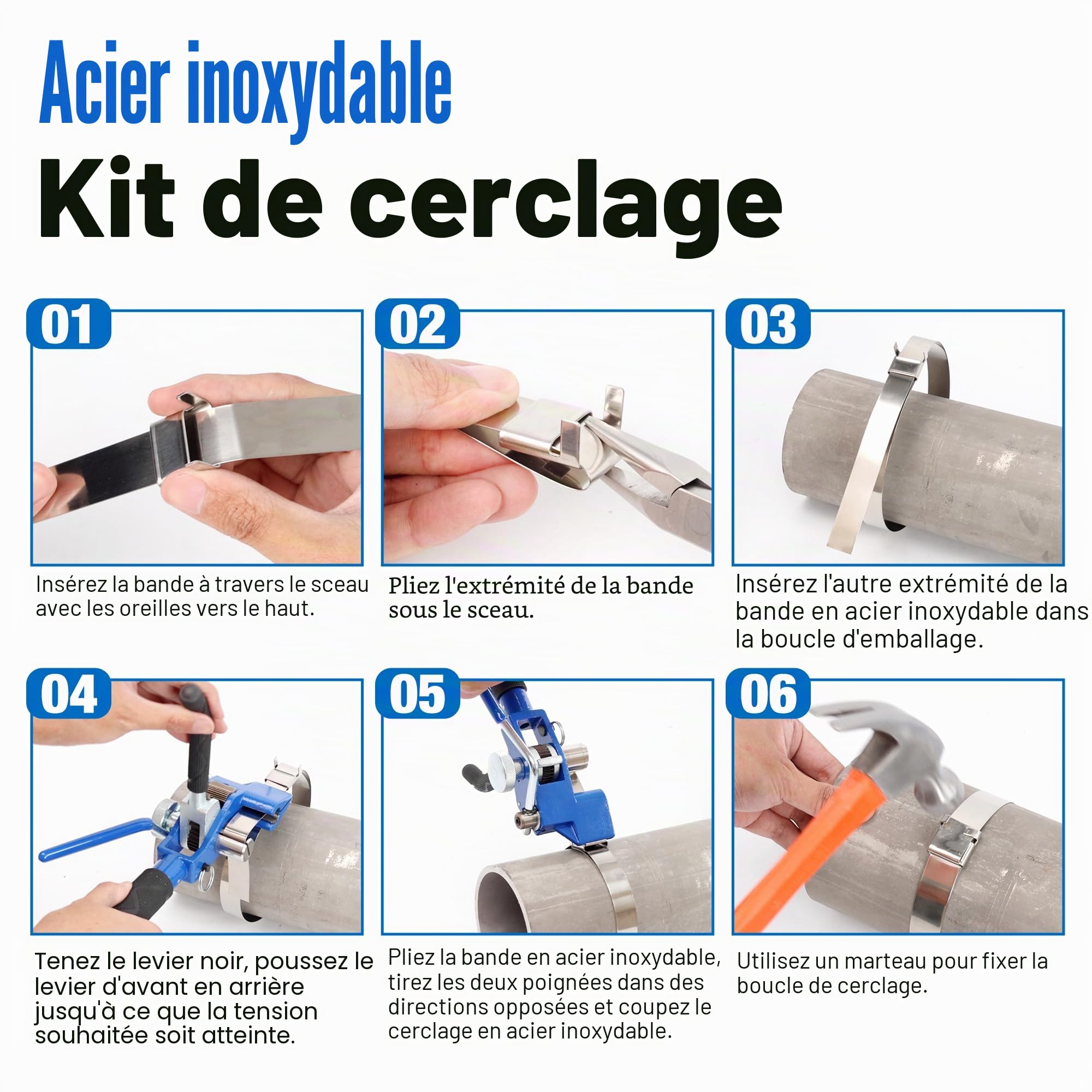 Acier inoxydable
Kit de cerclage

01
Insérez la bande à travers le sceau avec les oreilles vers le haut.

02
Pliez l'extrémité de la bande sous le sceau.

03
Insérez l'autre extrémité de la bande en acier inoxydable dans la boucle d'emballage.

04
Tenez le levier noir, poussez le levier d'avant en arrière jusqu'à ce que la tension souhaitée soit atteinte.

05
Pliez la bande en acier inoxydable, tirez les deux poignées dans des directions opposées et coupez le cerclage en acier inoxydable.

06
Utilisez un marteau pour fixer la boucle de cerclage.