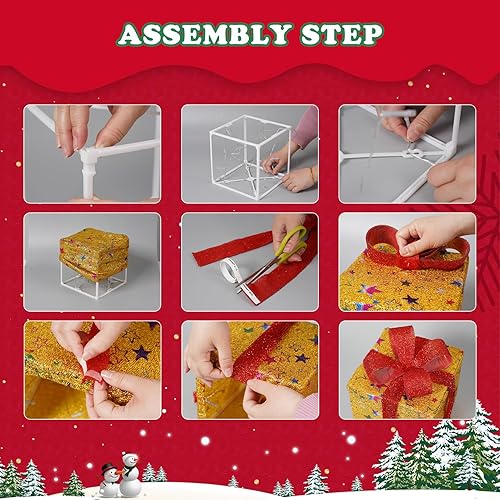 ASSEMBLY STEP