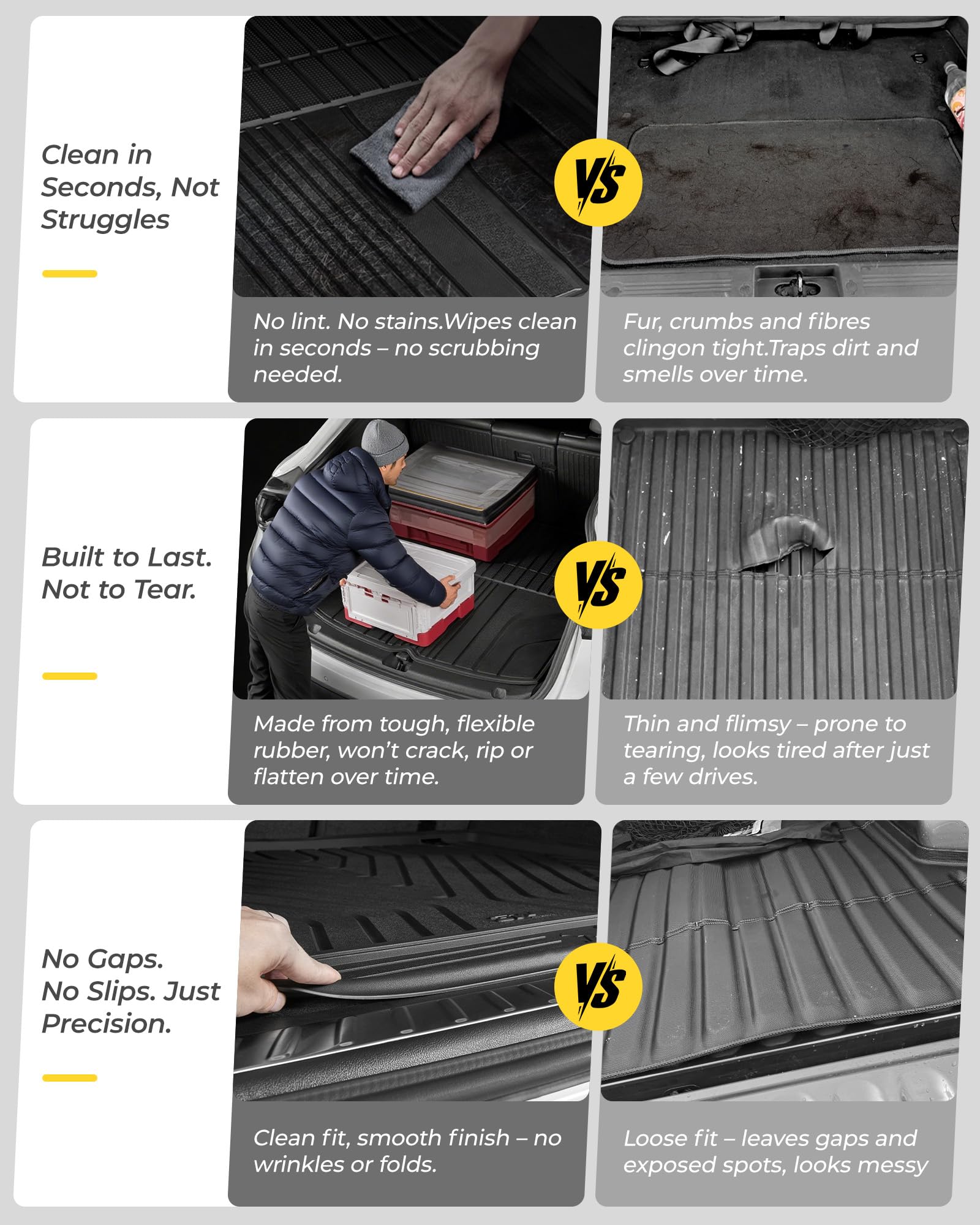 Clean in Seconds, Not Struggles

VS

No lint. No stains.Wipes clean in seconds – no scrubbing needed.

Fur, crumbs and fibres clingon tight.Traps dirt and smells over time.

Built to Last. Not to Tear.

VS

Made from tough, flexible rubber, won't crack, rip or flatten over time.

Thin and flimsy – prone to tearing, looks tired after just a few drives.

No Gaps. No Slips. Just Precision.

VS

Clean fit, smooth finish – no wrinkles or folds.

Loose fit – leaves gaps and exposed spots, looks messy