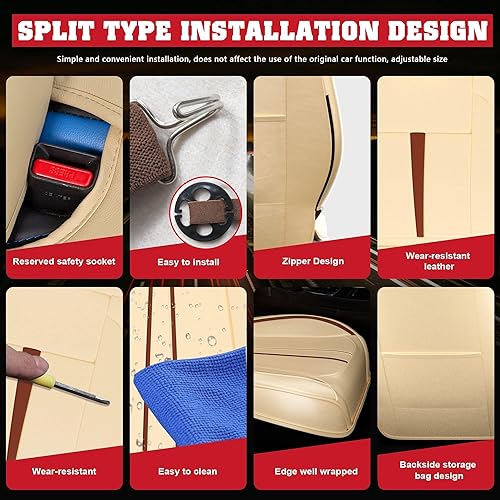 SPLIT TYPE INSTALLATION DESIGN

Simple and convenient installation, does not affect the use of the original car function, adjustable size

Reserved safety socket

Easy to install

Zipper Design

Wear-resistant leather

Wear-resistant

Easy to clean

Edge well wrapped

Backside storage bag design