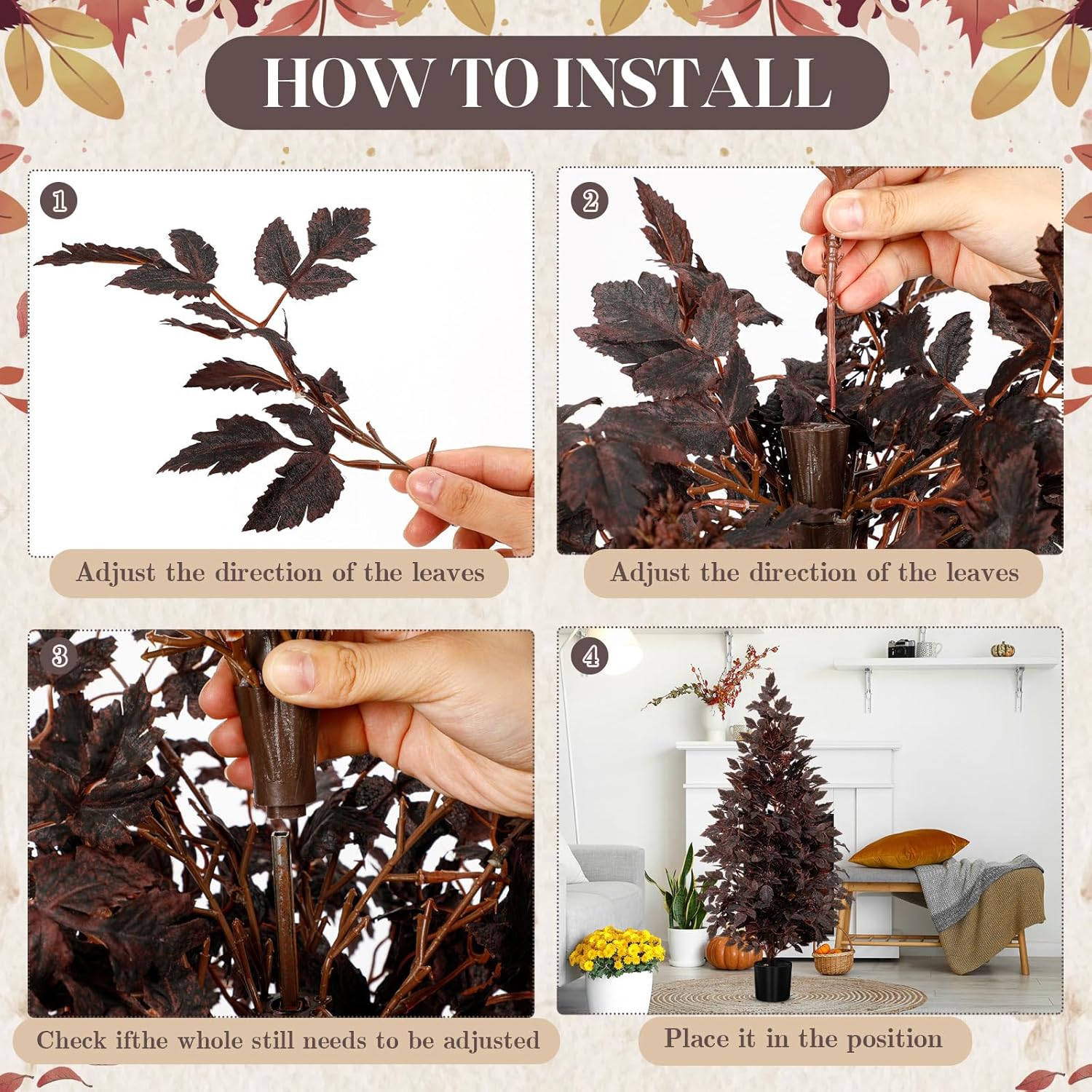 HOW TO INSTALL

1

Adjust the direction of the leaves

2

Adjust the direction of the leaves

3

Check ifthe whole still needs to be adjusted

4

Place it in the position