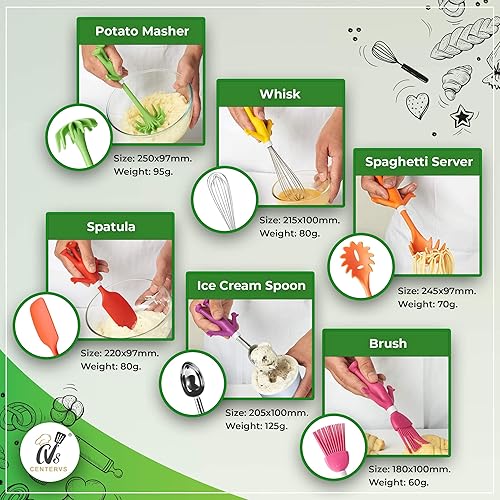 Potato Masher

Size: 250x97mm.
Weight: 95g.

Whisk

Size: 215x100mm.
Weight: 80g.

Spaghetti Server

Size: 245x97mm.
Weight: 70g.

Spatula

Size: 220x97mm.
Weight: 80g.

Ice Cream Spoon

Size: 205x100mm.
Weight: 125g.

Brush

Size: 180x100mm.
Weight: 60g.

CVs
CENTERVS