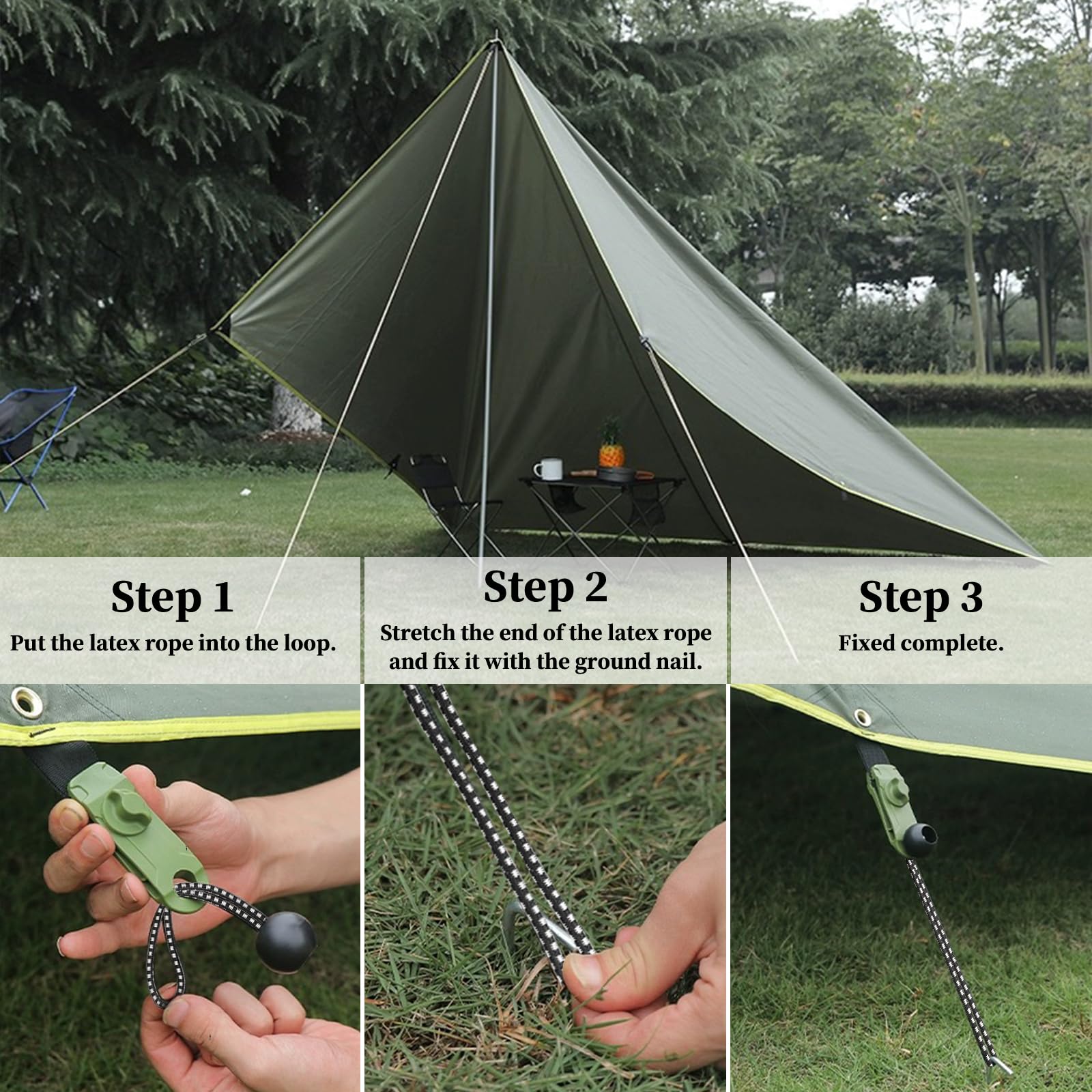 Step 1
Put the latex rope into the loop.

Step 2
Stretch the end of the latex rope and fix it with the ground nail.

Step 3
Fixed complete.