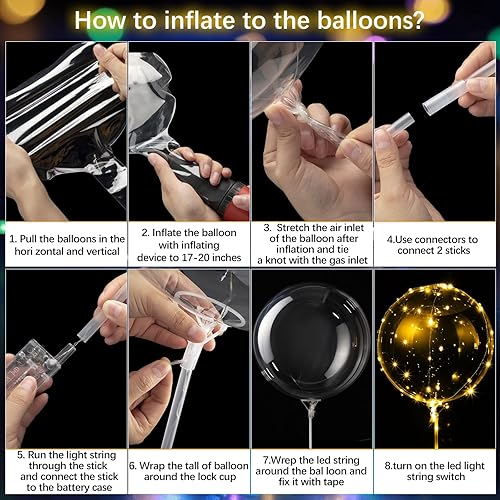 How to inflate to the balloons?

1. Pull the balloons in the hori zontal and vertical

2. Inflate the balloon with inflating device to 17-20 inches

3. Stretch the air inlet of the balloon after inflation and tie a knot with the gas inlet

4.Use connectors to connect 2 sticks

5. Run the light string through the stick and connect the stick to the battery case

6. Wrap the tall of balloon around the lock cup

7.Wrep the led string around the bal loon and fix it with tape

8.turn on the led light string switch