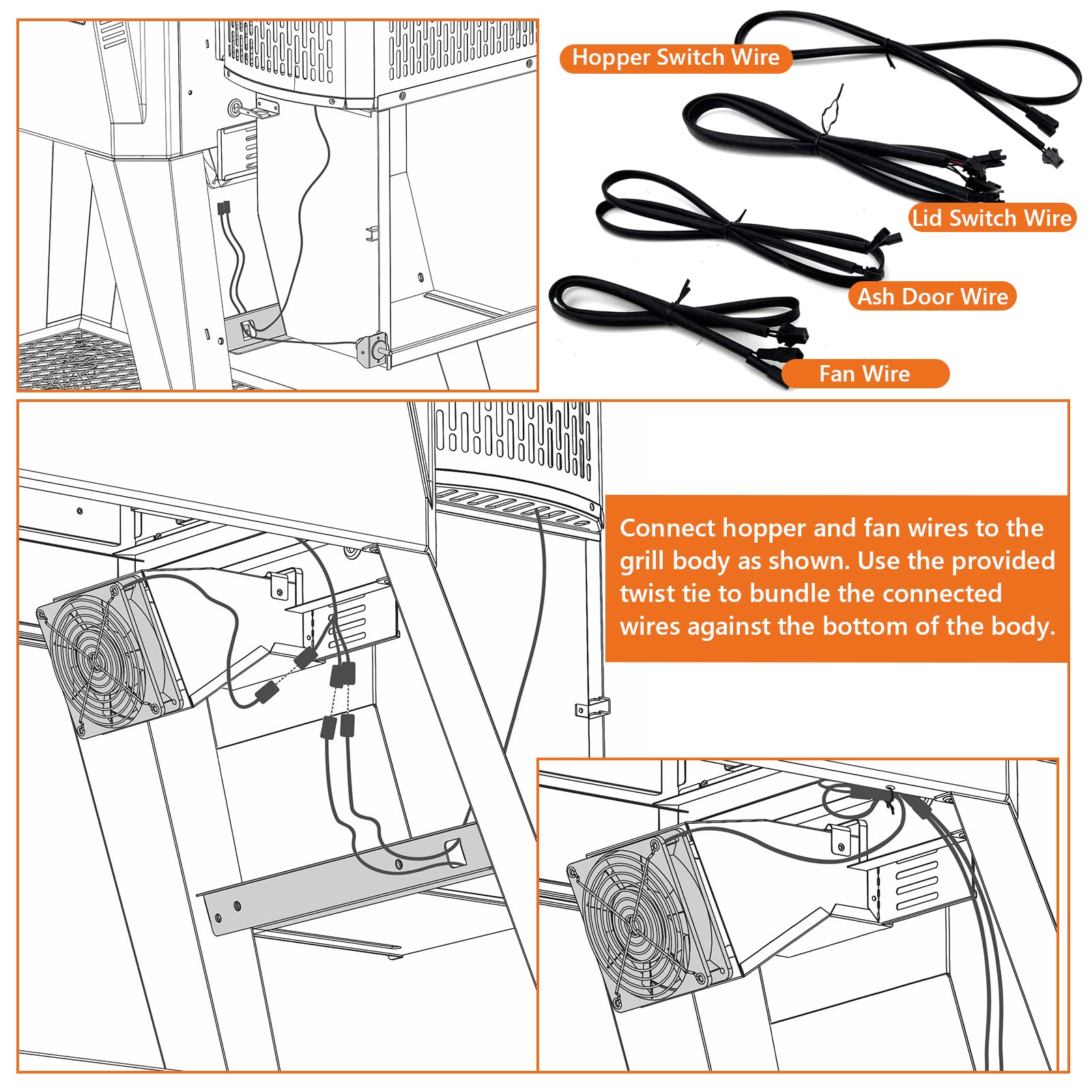 Hopper Switch Wire

Lid Switch Wire

Ash Door Wire

Fan Wire

Connect hopper and fan wires to the grill body as shown. Use the provided twist tie to bundle the connected wires against the bottom of the body.