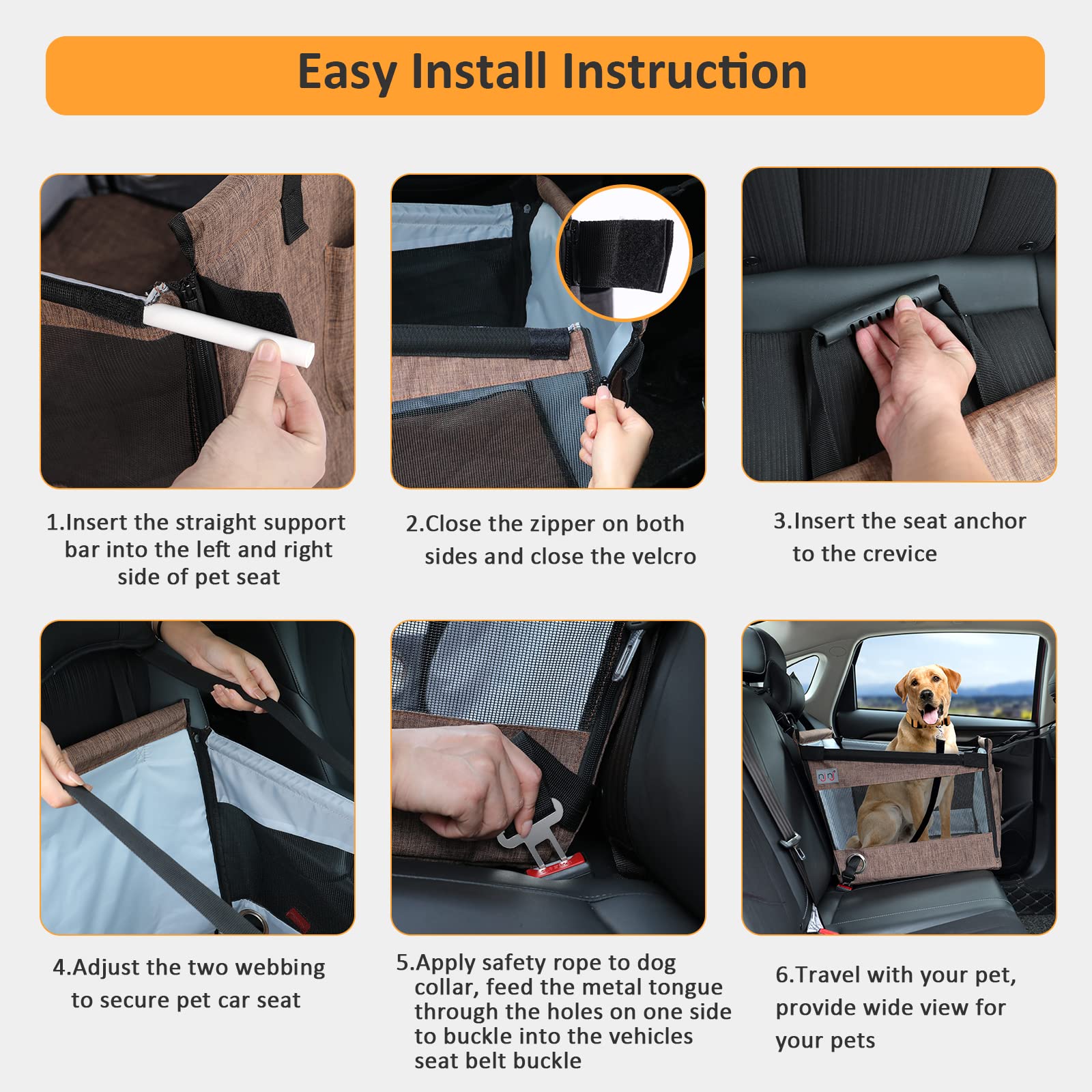 Easy Install Instruction

1.Insert the straight support bar into the left and right side of pet seat

2.Close the zipper on both sides and close the velcro

3.Insert the seat anchor to the crevice

4.Adjust the two webbing to secure pet car seat

5.Apply safety rope to dog collar, feed the metal tongue through the holes on one side to buckle into the vehicles seat belt buckle

6.Travel with your pet, provide wide view for your pets