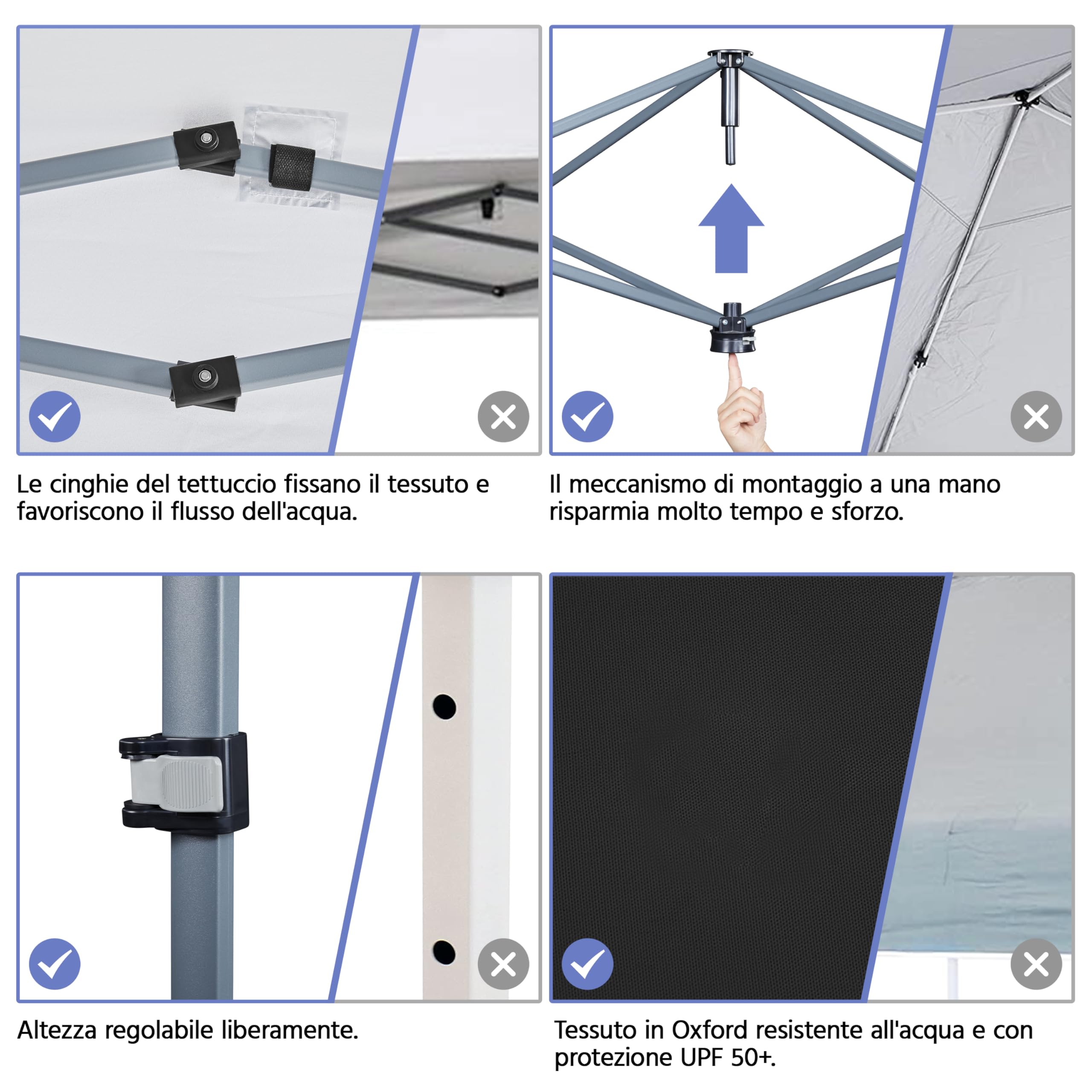 Le cinghie del tettuccio fissano il tessuto e favoriscono il flusso dell'acqua.

Il meccanismo di montaggio a una mano risparmia molto tempo e sforzo.

Altezza regolabile liberamente.

Tessuto in Oxford resistente all'acqua e con protezione UPF 50+.