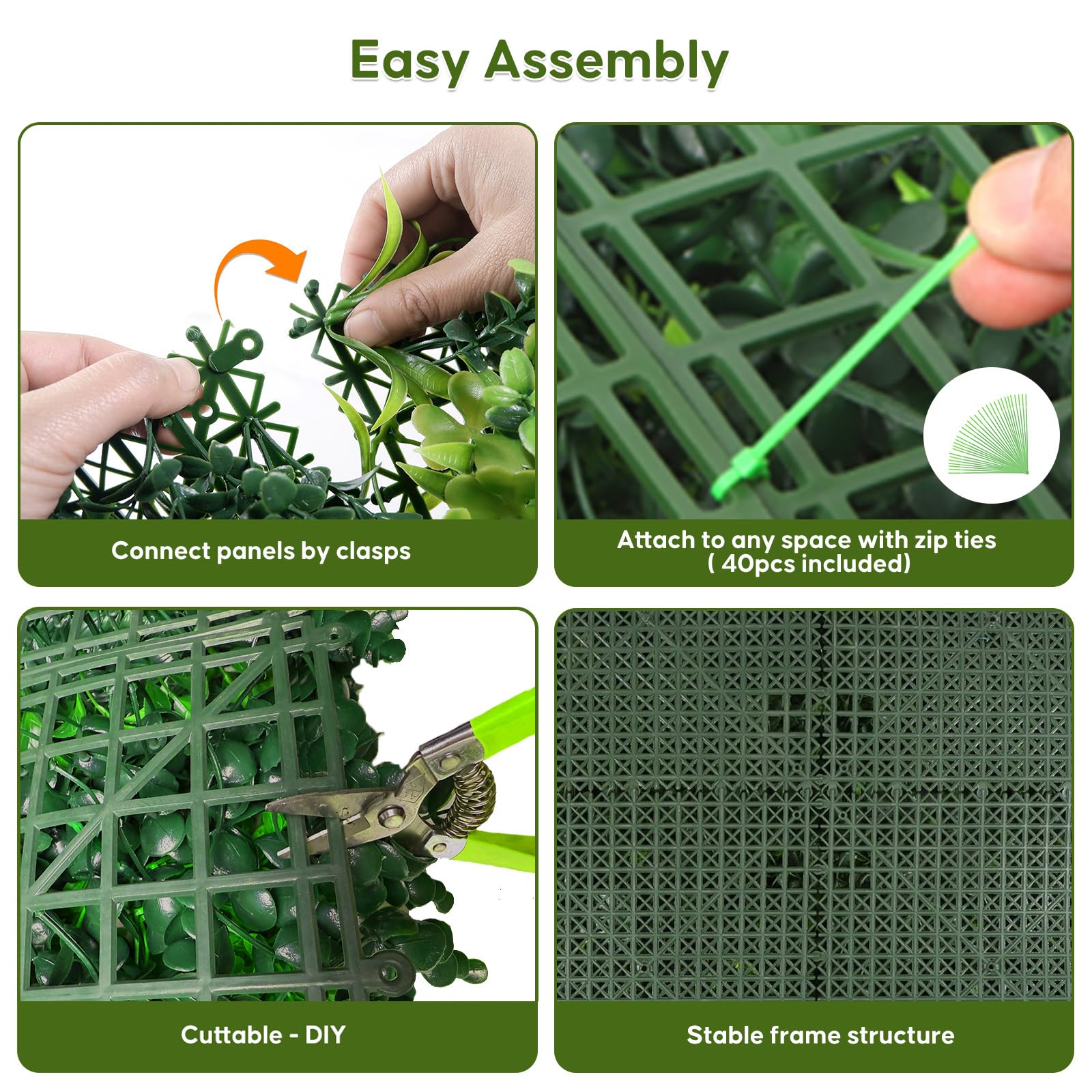 Easy Assembly

Connect panels by clasps

Attach to any space with zip ties ( 40pcs included)

Cuttable - DIY

Stable frame structure