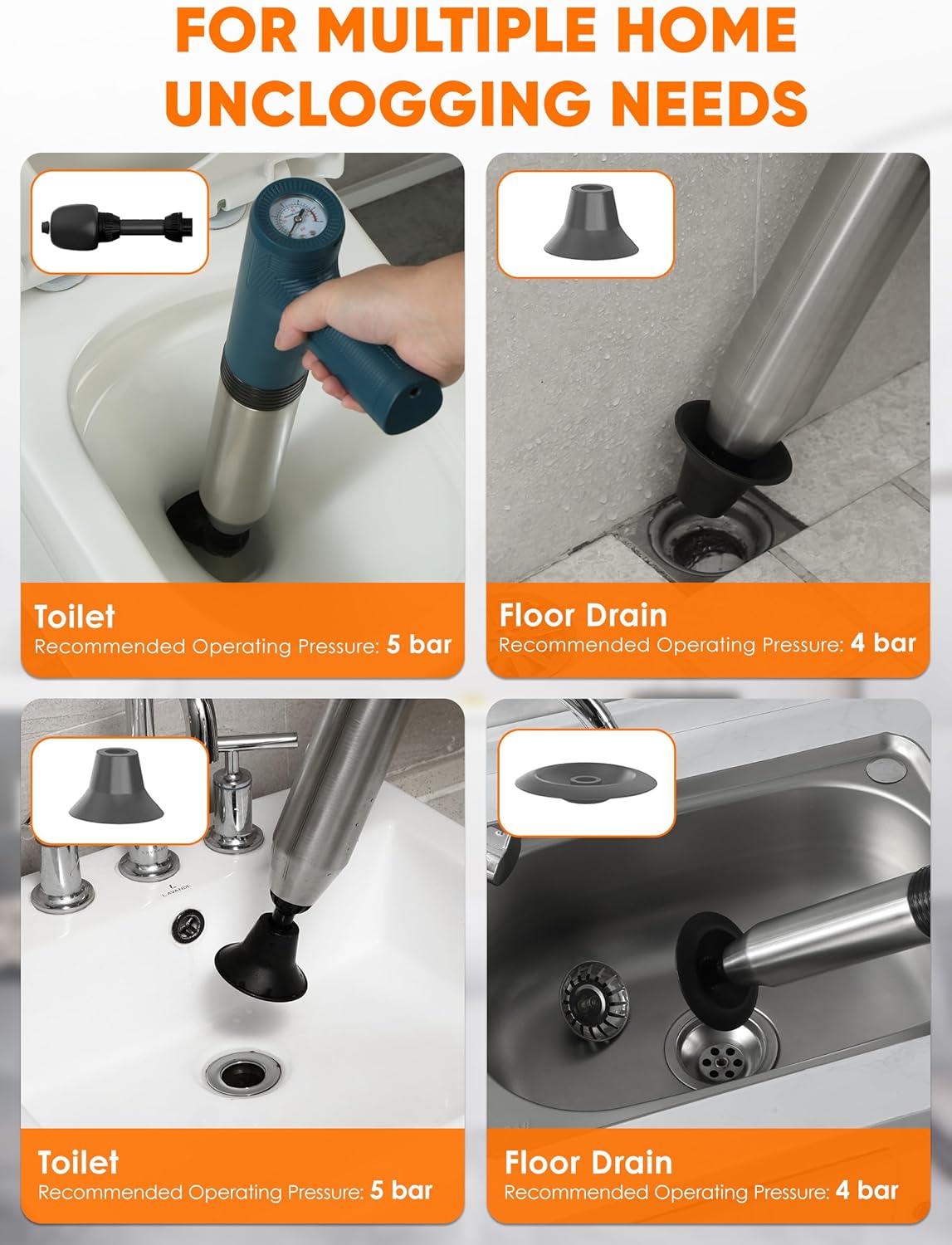 FOR MULTIPLE HOME UNCLOGGING NEEDS

Toilet
Recommended Operating Pressure: 5 bar

Floor Drain
Recommended Operating Pressure: 4 bar

LAVANDE

Toilet
Recommended Operating Pressure: 5 bar

Floor Drain
Recommended Operating Pressure: 4 bar