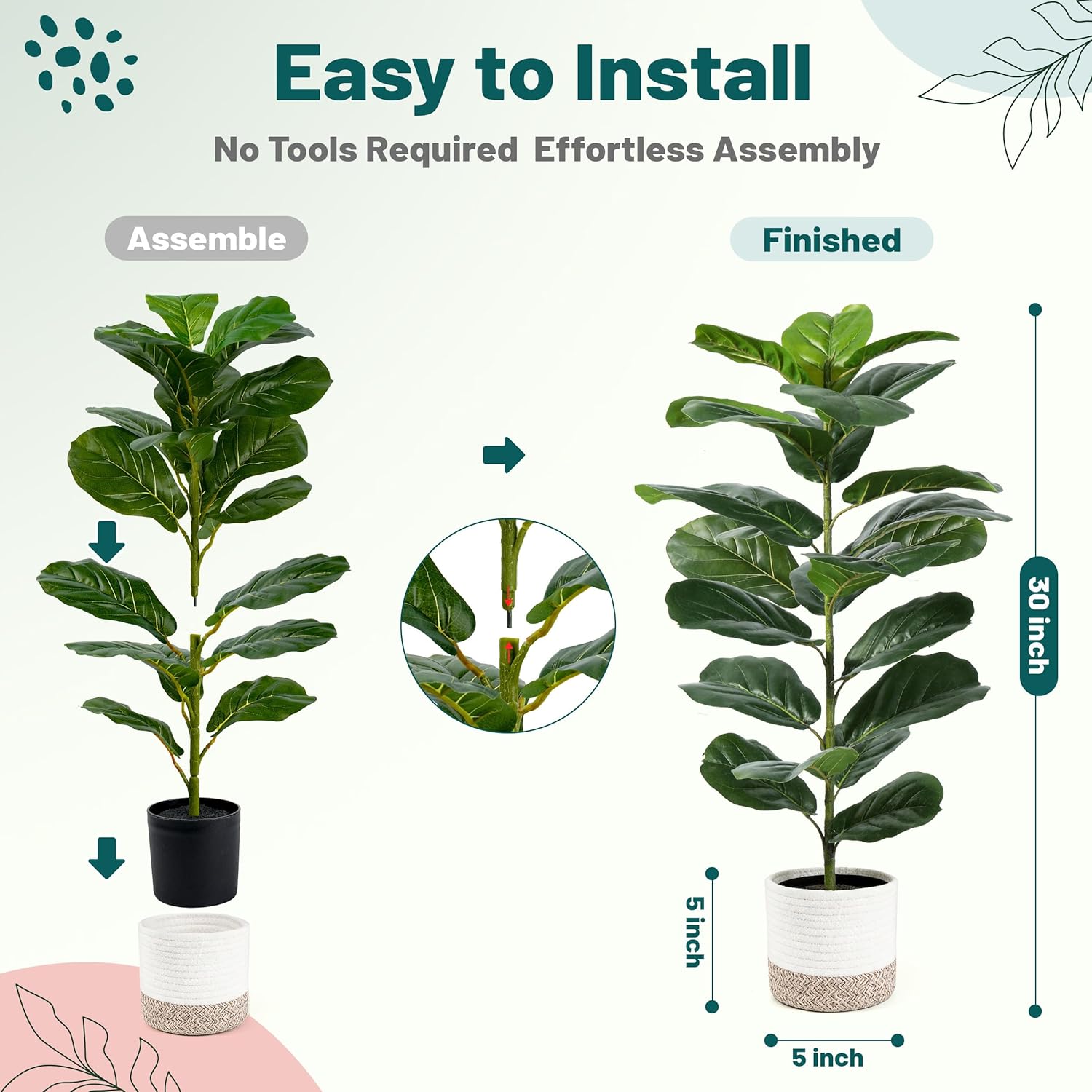 Easy to Install

No Tools Required Effortless Assembly

Assemble

Finished

30 inch

5 inch

5 inch