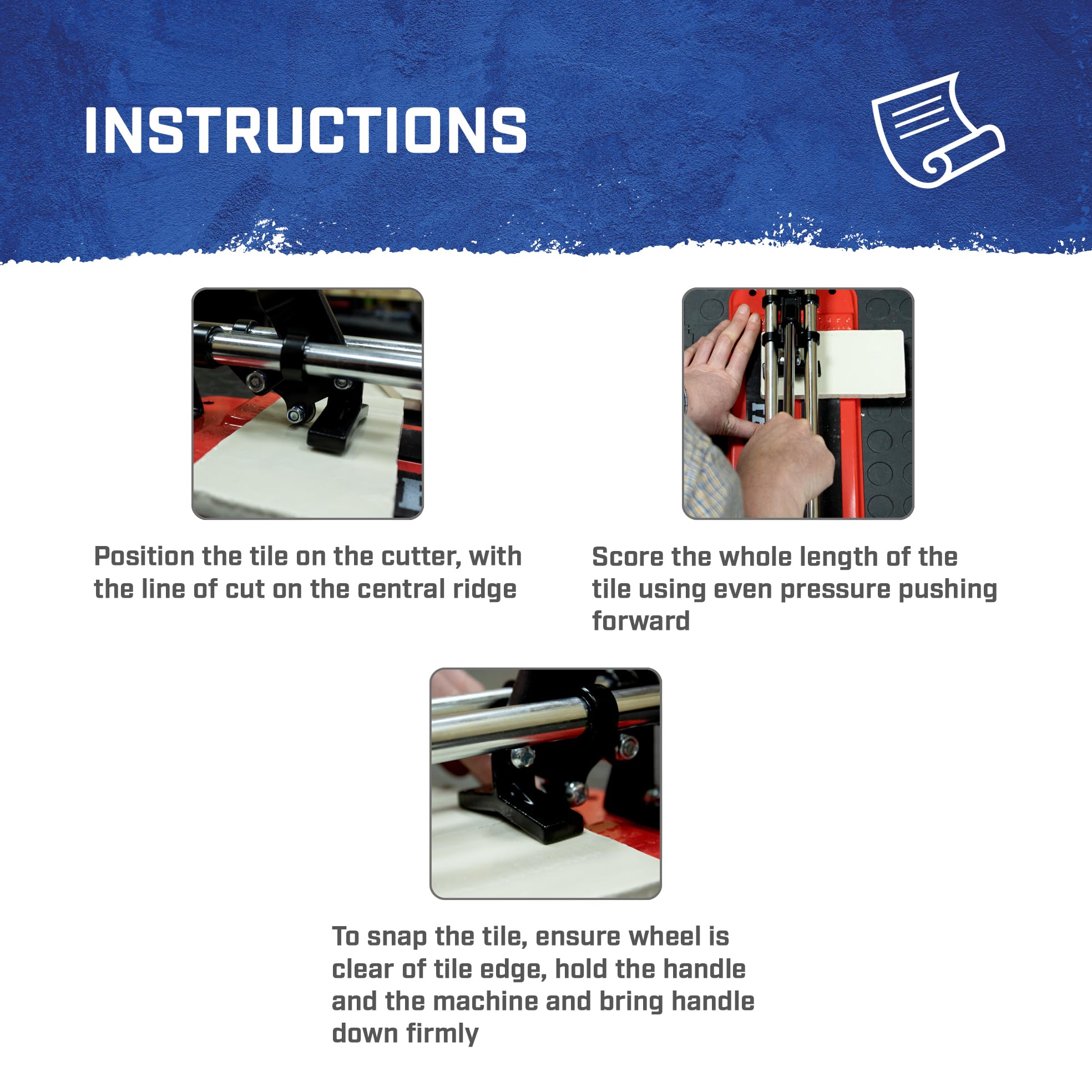 INSTRUCTIONS

Position the tile on the cutter, with the line of cut on the central ridge

Score the whole length of the tile using even pressure pushing forward

To snap the tile, ensure wheel is clear of tile edge, hold the handle and the machine and bring handle down firmly