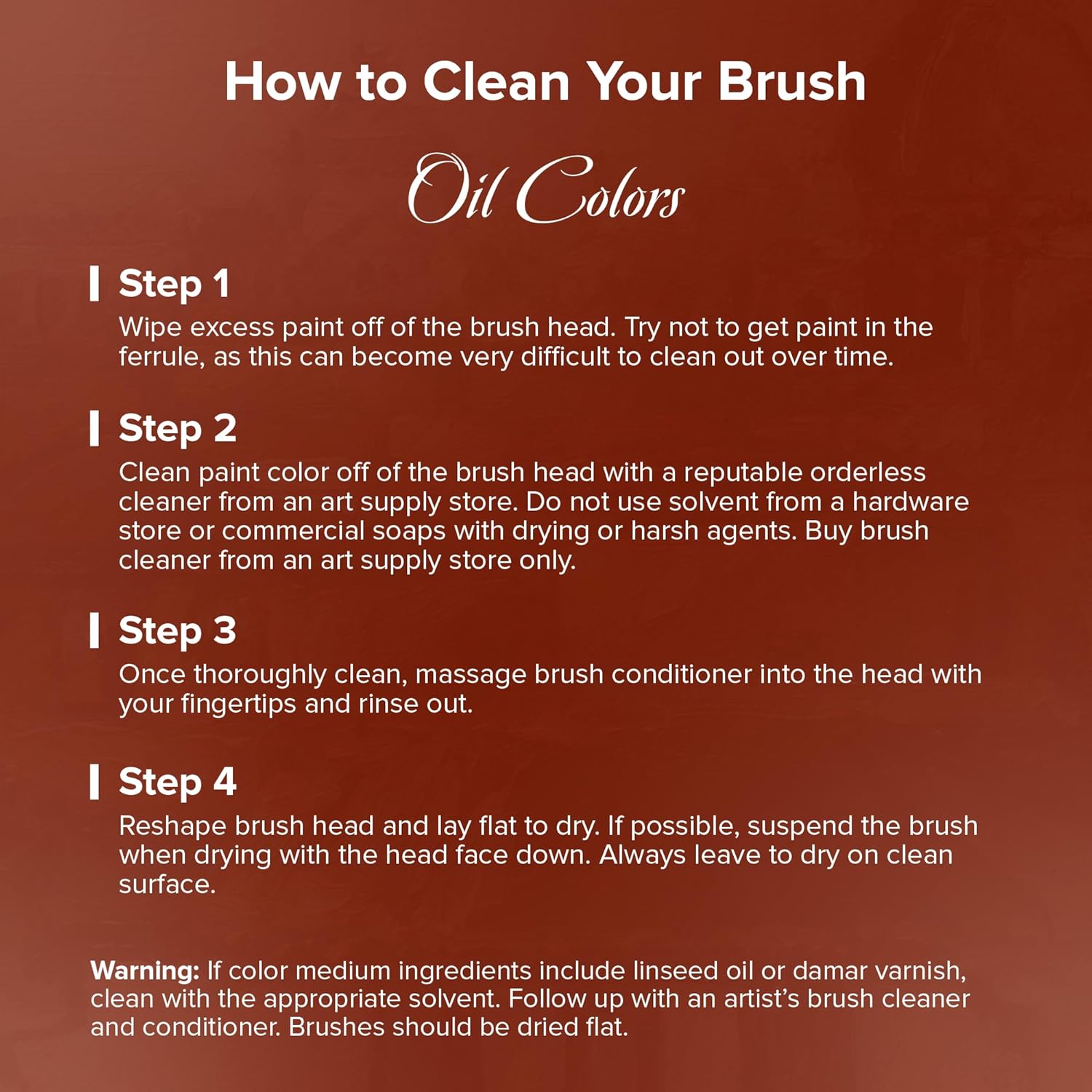 How to Clean Your Brush

Oil Colors

Step 1

Wipe excess paint off of the brush head. Try not to get paint in the ferrule, as this can become very difficult to clean out over time.

Step 2

Clean paint color off of the brush head with a reputable orderless cleaner from an art supply store. Do not use solvent from a hardware store or commercial soaps with drying or harsh agents. Buy brush cleaner from an art supply store only.

Step 3

Once thoroughly clean, massage brush conditioner into the head with your fingertips and rinse out.

Step 4

Reshape brush head and lay flat to dry. If possible, suspend the brush when drying with the head face down. Always leave to dry on clean surface.

Warning: If color medium ingredients include linseed oil or damar varnish, clean with the appropriate solvent. Follow up with an artist's brush cleaner and conditioner. Brushes should be dried flat.