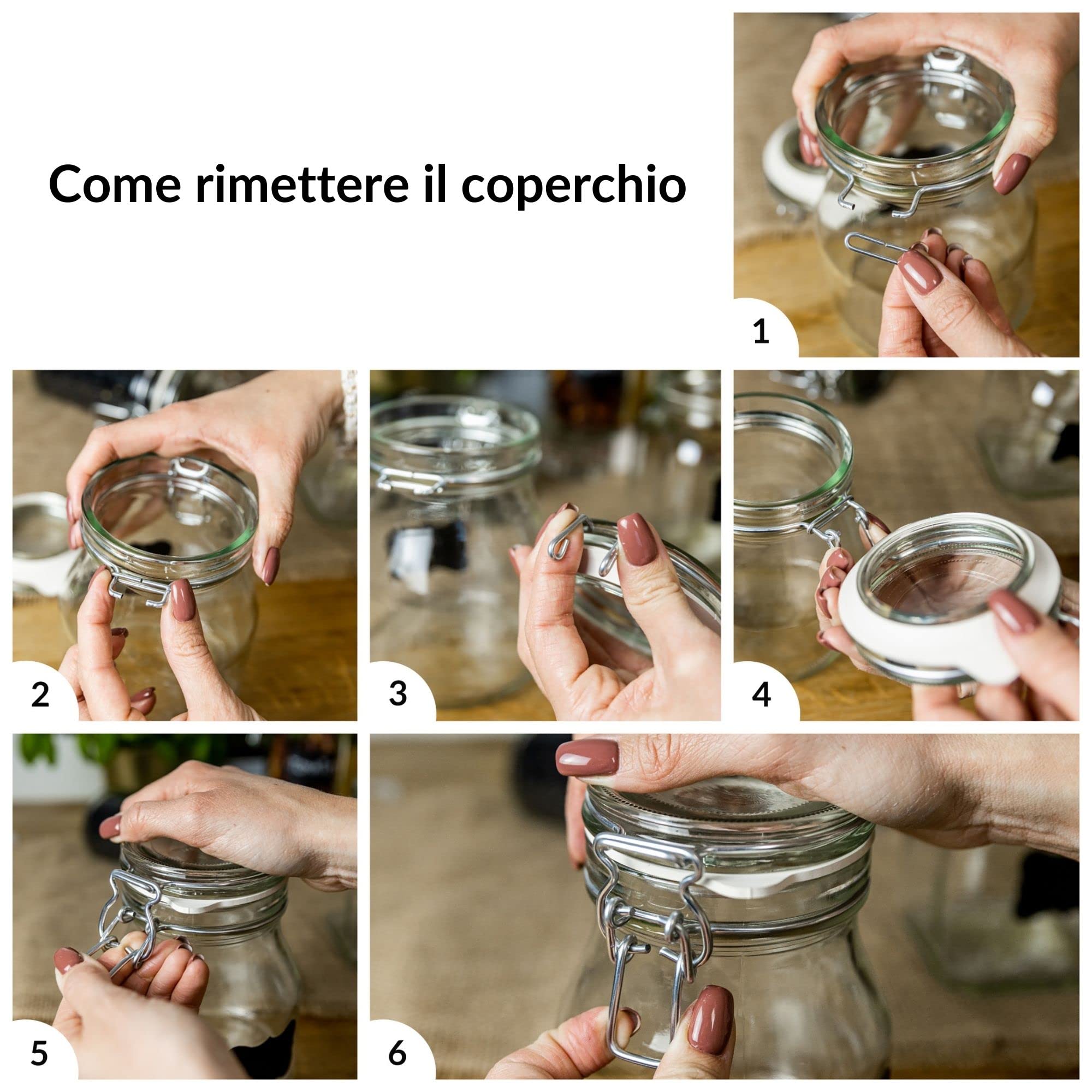 Come rimettere il coperchio

1

2

3

4

5

6