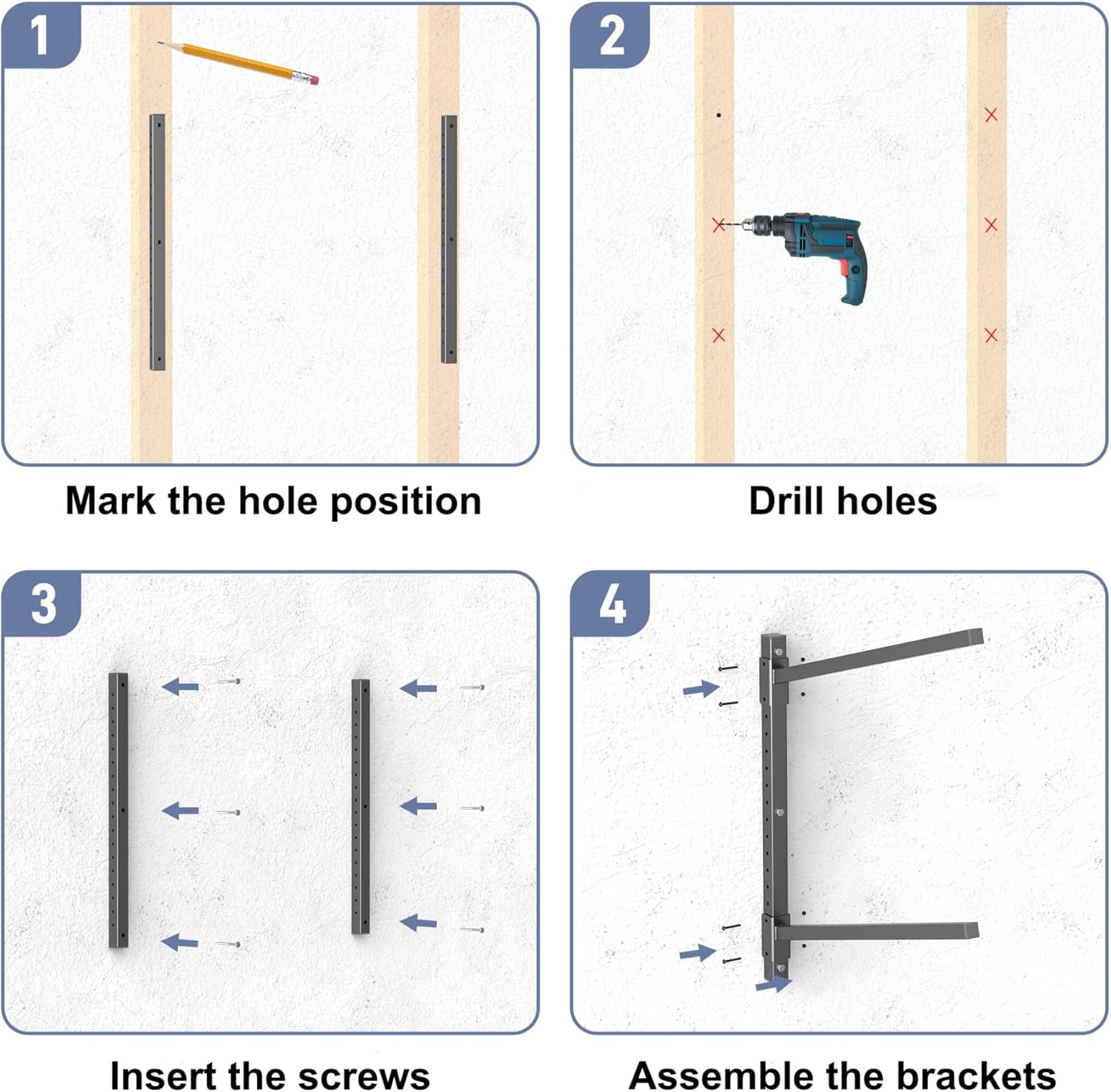 1

Mark the hole position

2

Drill holes

3

Insert the screws

4

Assemble the brackets