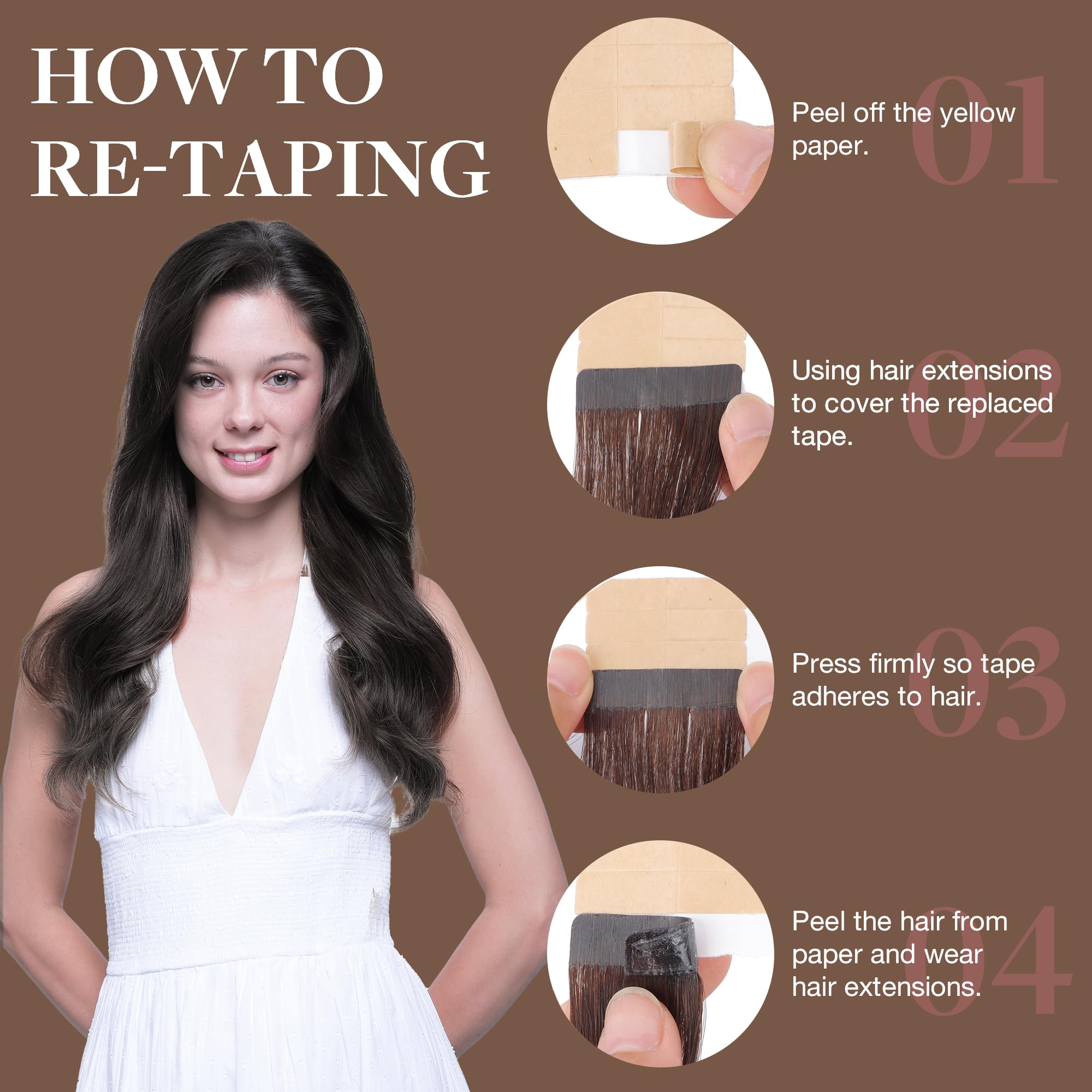 HOW TO RE-TAPING

01
Peel off the yellow paper.

02
Using hair extensions to cover the replaced tape.

03
Press firmly so tape adheres to hair.

04
Peel the hair from paper and wear hair extensions.