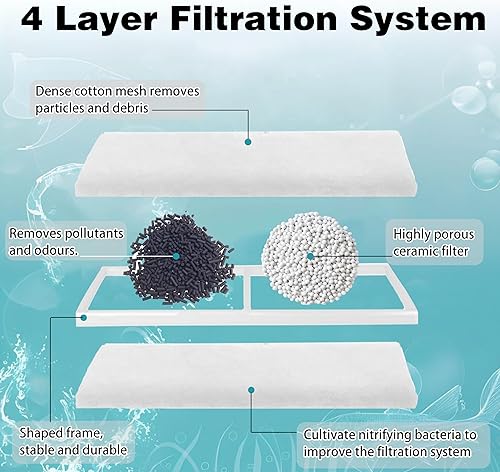 4 Layer Filtration System

Dense cotton mesh removes particles and debris

Removes pollutants and odours.

Highly porous ceramic filter

Shaped frame, stable and durable

Cultivate nitrifying bacteria to improve the filtration system