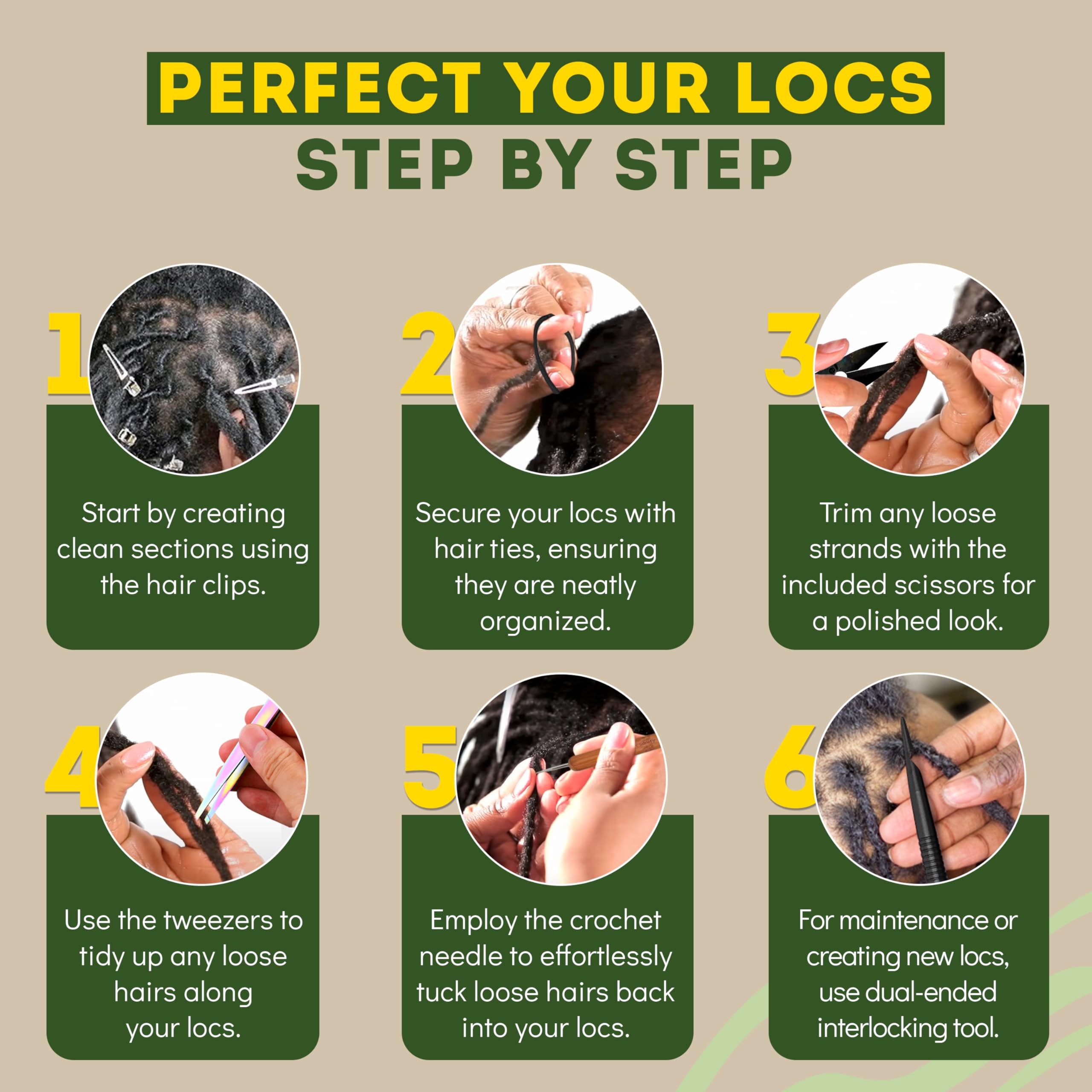 PERFECT YOUR LOCS
STEP BY STEP

1

Start by creating clean sections using the hair clips.

2

Secure your locs with hair ties, ensuring they are neatly organized.

3

Trim any loose strands with the included scissors for a polished look.

4

Use the tweezers to tidy up any loose hairs along your locs.

5

Employ the crochet needle to effortlessly tuck loose hairs back into your locs.

6

For maintenance or creating new locs, use dual-ended interlocking tool.