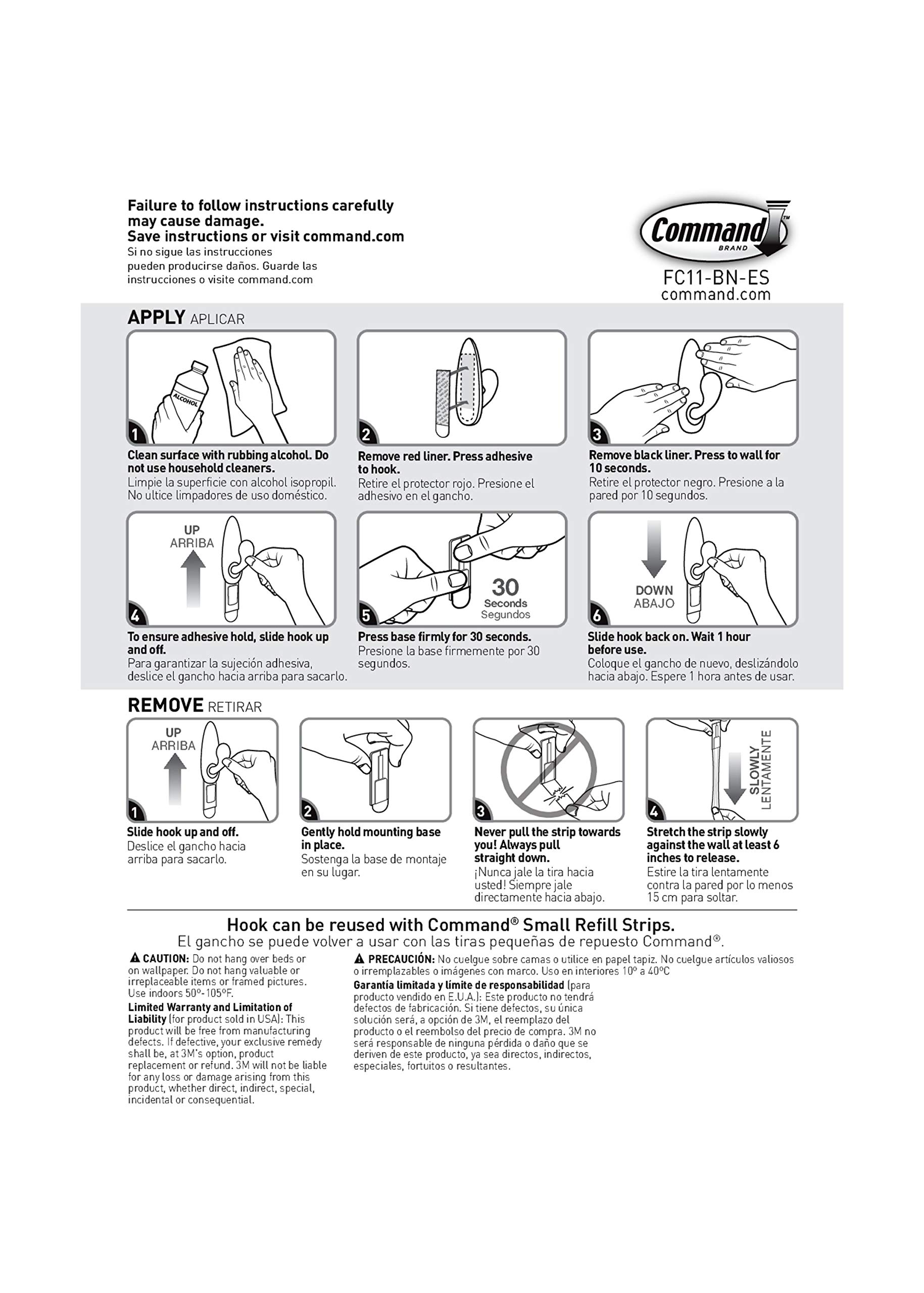 Failure to follow instructions carefully may cause damage.
Save instructions or visit command.com
Si no sigue las instrucciones pueden producirse daños. Guarde las instrucciones o visite command.com

Command™ BRAND
FC11-BN-ES
command.com

APPLY APLICAR

ALCOHOL

1
Clean surface with rubbing alcohol. Do not use household cleaners.
Limpie la superficie con alcohol isopropil. No ultice limpadores de uso doméstico.

2
Remove red liner. Press adhesive to hook.
Retire el protector rojo. Presione el adhesivo en el gancho.

3
Remove black liner. Press to wall for 10 seconds.
Retire el protector negro. Presione a la pared por 10 segundos.

UP
ARRIBA
4
To ensure adhesive hold, slide hook up and off.
Para garantizar la sujeción adhesiva, deslice el gancho hacia arriba para sacarlo.

30
Seconds
Segundos
5
Press base firmly for 30 seconds.
Presione la base firmemente por 30 segundos.

DOWN
ABAJO
6
Slide hook back on. Wait 1 hour before use.
Coloque el gancho de nuevo, deslizándolo hacia abajo. Espere 1 hora antes de usar.

REMOVE RETIRAR

UP
ARRIBA
1
Slide hook up and off.
Deslice el gancho hacia arriba para sacarlo.

2
Gently hold mounting base in place.
Sostenga la base de montaje en su lugar.

3
Never pull the strip towards you! Always pull straight down.
¡Nunca jale la tira hacia usted! Siempre jale directamente hacia abajo.

SLOWLY
LENTAMENTE
4
Stretch the strip slowly against the wall at least 6 inches to release.
Estire la tira lentamente contra la pared por lo menos 15 cm para soltar.

Hook can be reused with Command® Small Refill Strips.
El gancho se puede volver a usar con las tiras pequeñas de repuesto Command®.

CAUTION: Do not hang over beds or on wallpaper. Do not hang valuable or irreplaceable items or framed pictures. Use indoors 50º-105ºF.
Limited Warranty and Limitation of Liability (for product sold in USA): This product will be free from manufacturing defects. If defective, your exclusive remedy shall be, at 3M's option, product replacement or refund. 3M will not be liable for any loss or damage arising from this product, whether direct, indirect, special, incidental or consequential.

PRECAUCIÓN: No cuelgue sobre camas o utilice en papel tapiz. No cuelgue artículos valiosos o irremplazables o imágenes con marco. Uso en interiores 10º a 40ºC
Garantía limitada y límite de responsabilidad (para producto vendido en E.U.A.): Este producto no tendrá defectos de fabricación. Si tiene defectos, su única solución será, a opción de 3M, el reemplazo del producto o el reembolso del precio de compra. 3M no será responsable de ninguna pérdida o daño que se deriven de este producto, ya sea directos, indirectos, especiales, fortuitos o resultantes.