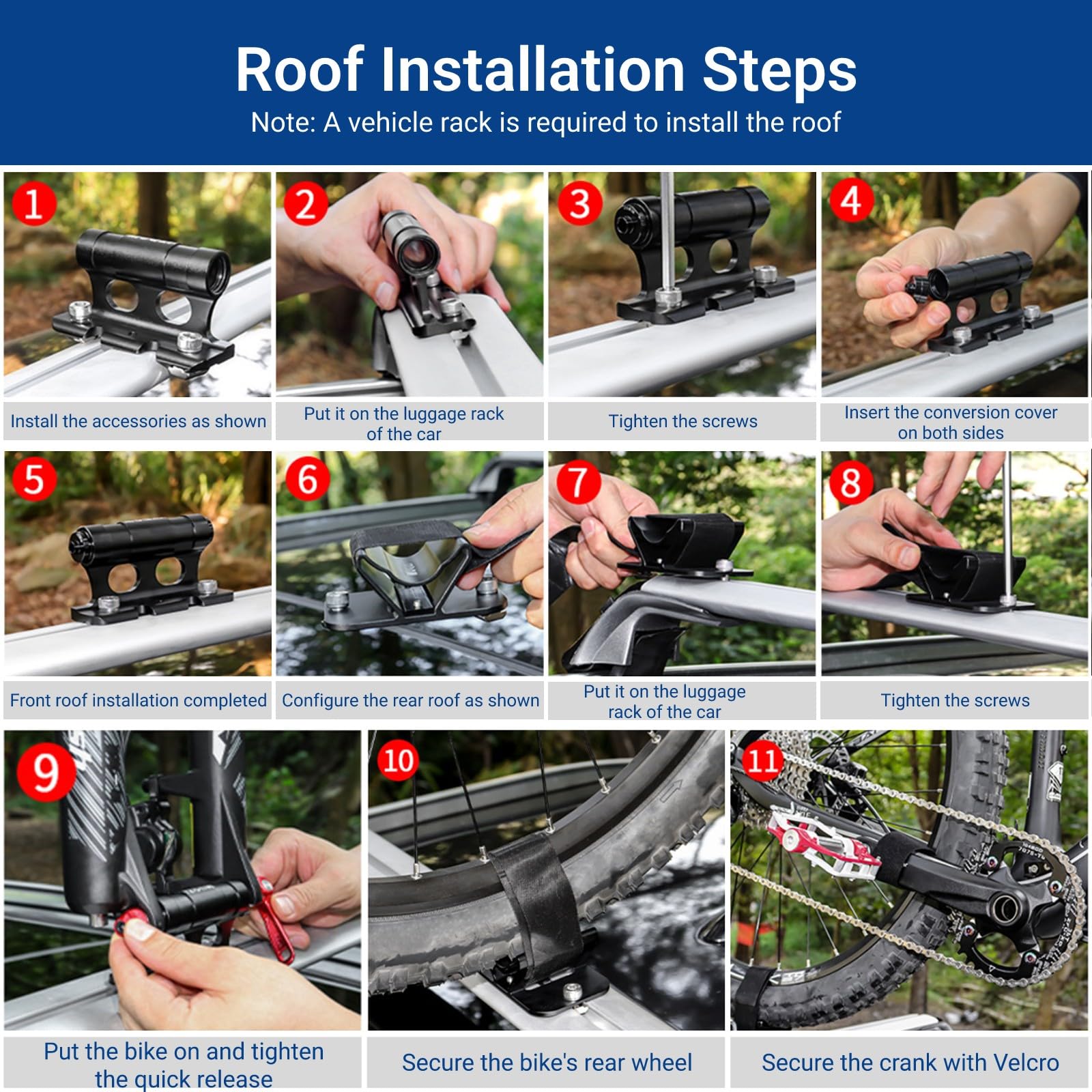 Roof Installation Steps
Note: A vehicle rack is required to install the roof

1
Install the accessories as shown

2
Put it on the luggage rack of the car

3
Tighten the screws

4
Insert the conversion cover on both sides

5
Front roof installation completed

6
Configure the rear roof as shown

7
Put it on the luggage rack of the car

8
Tighten the screws

9
Put the bike on and tighten the quick release

10
Secure the bike's rear wheel

11
Secure the crank with Velcro