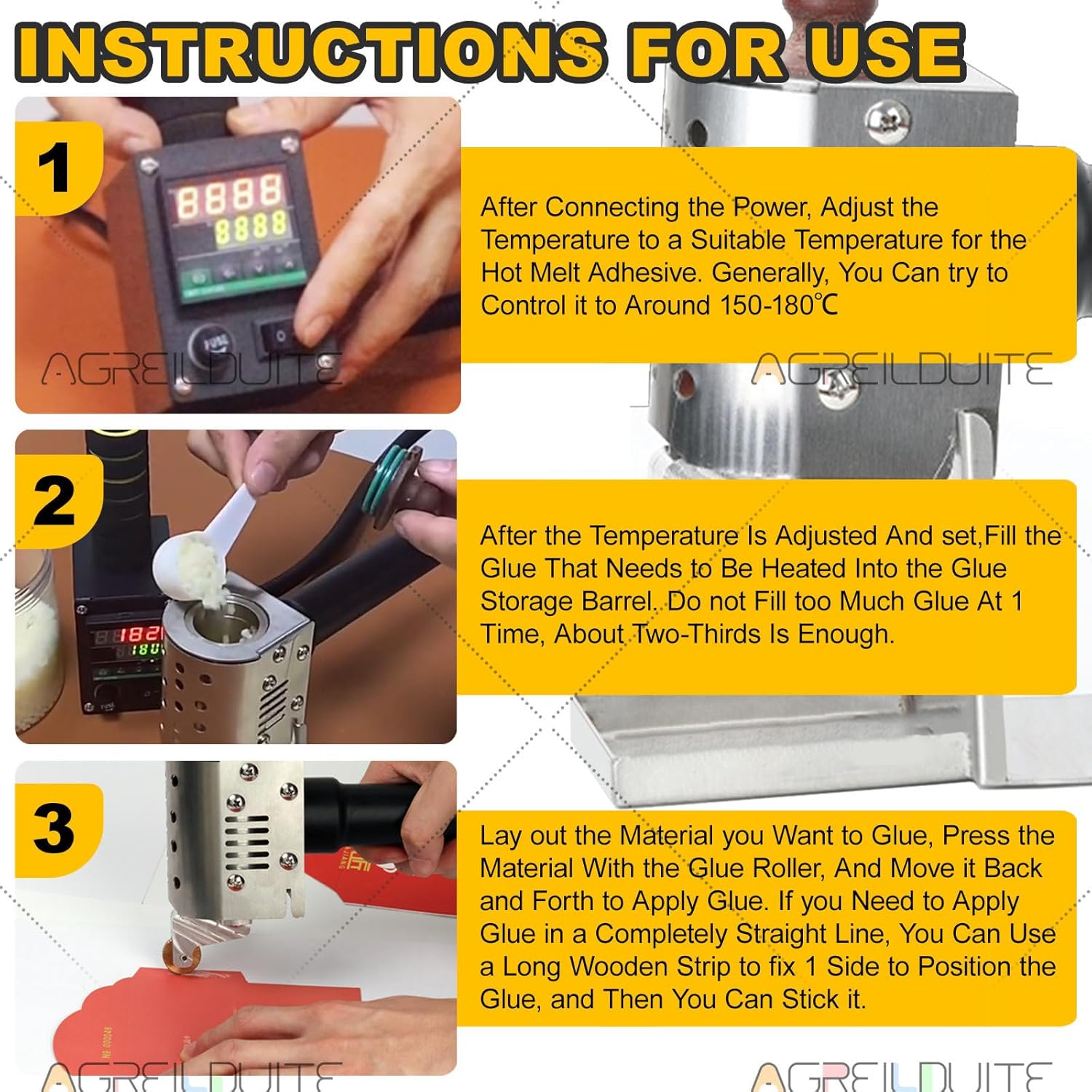 INSTRUCTIONS FOR USE

1

8888
8888

AGREILDUITE

After Connecting the Power, Adjust the Temperature to a Suitable Temperature for the Hot Melt Adhesive. Generally, You Can try to Control it to Around 150-180℃

AGREILDUITE

2

182
180

After the Temperature Is Adjusted And set,Fill the Glue That Needs to Be Heated Into the Glue Storage Barrel. Do not Fill too Much Glue At 1 Time, About Two-Thirds Is Enough.

3

Lay out the Material you Want to Glue, Press the Material With the Glue Roller, And Move it Back and Forth to Apply Glue. If you Need to Apply Glue in a Completely Straight Line, You Can Use a Long Wooden Strip to fix 1 Side to Position the Glue, and Then You Can Stick it.

AGREILDUITE

AGREILDUITE