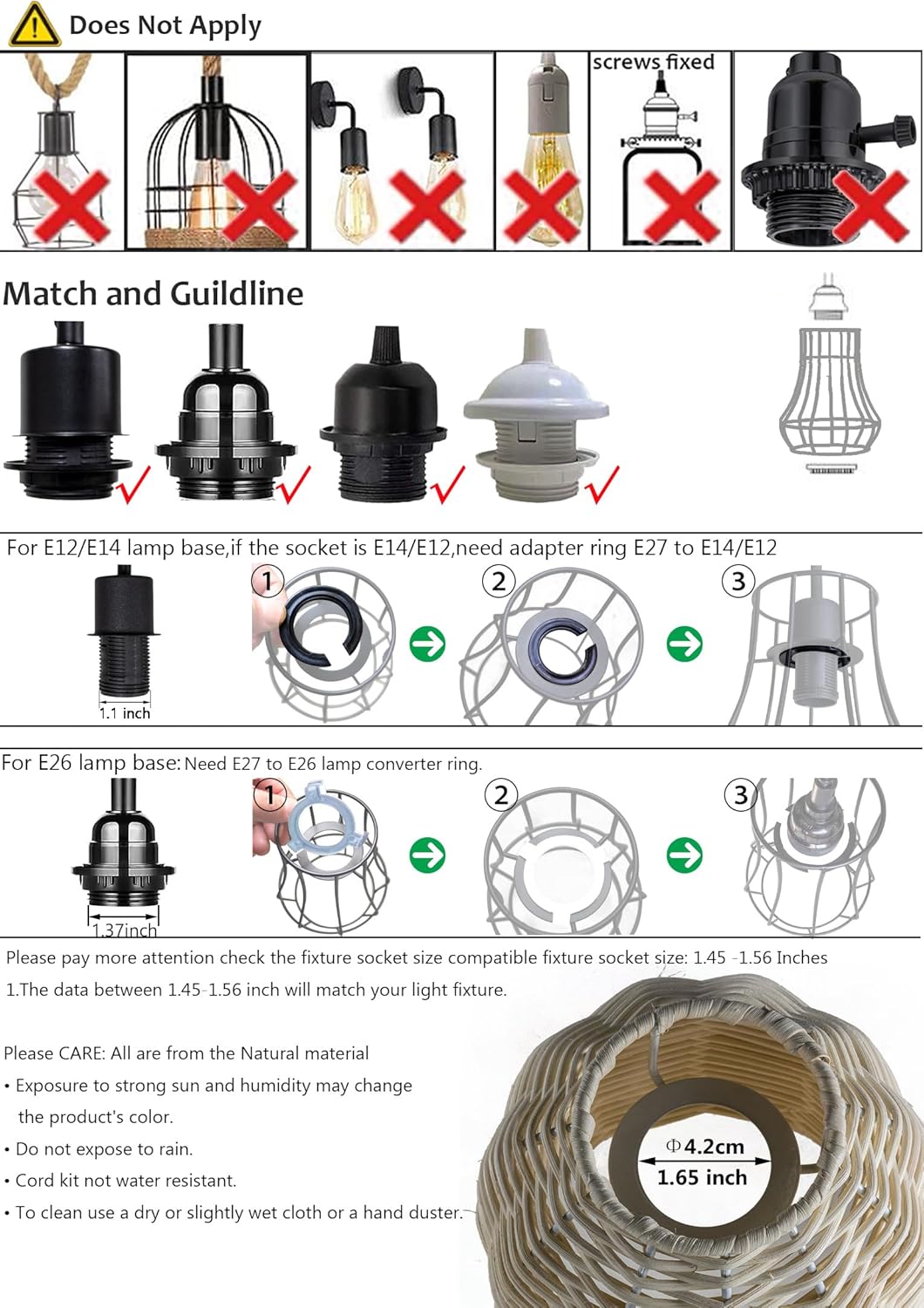 Does Not Apply

screws fixed

Match and Guildline

For E12/E14 lamp base,if the socket is E14/E12,need adapter ring E27 to E14/E12

1.1 inch

1

2

3

For E26 lamp base: Need E27 to E26 lamp converter ring.

1.37inch

1

2

3

Please pay more attention check the fixture socket size compatible fixture socket size: 1.45 -1.56 Inches

1.The data between 1.45-1.56 inch will match your light fixture.

Please CARE: All are from the Natural material

• Exposure to strong sun and humidity may change the product's color.

• Do not expose to rain.

• Cord kit not water resistant.

• To clean use a dry or slightly wet cloth or a hand duster.

Φ4.2cm

1.65 inch