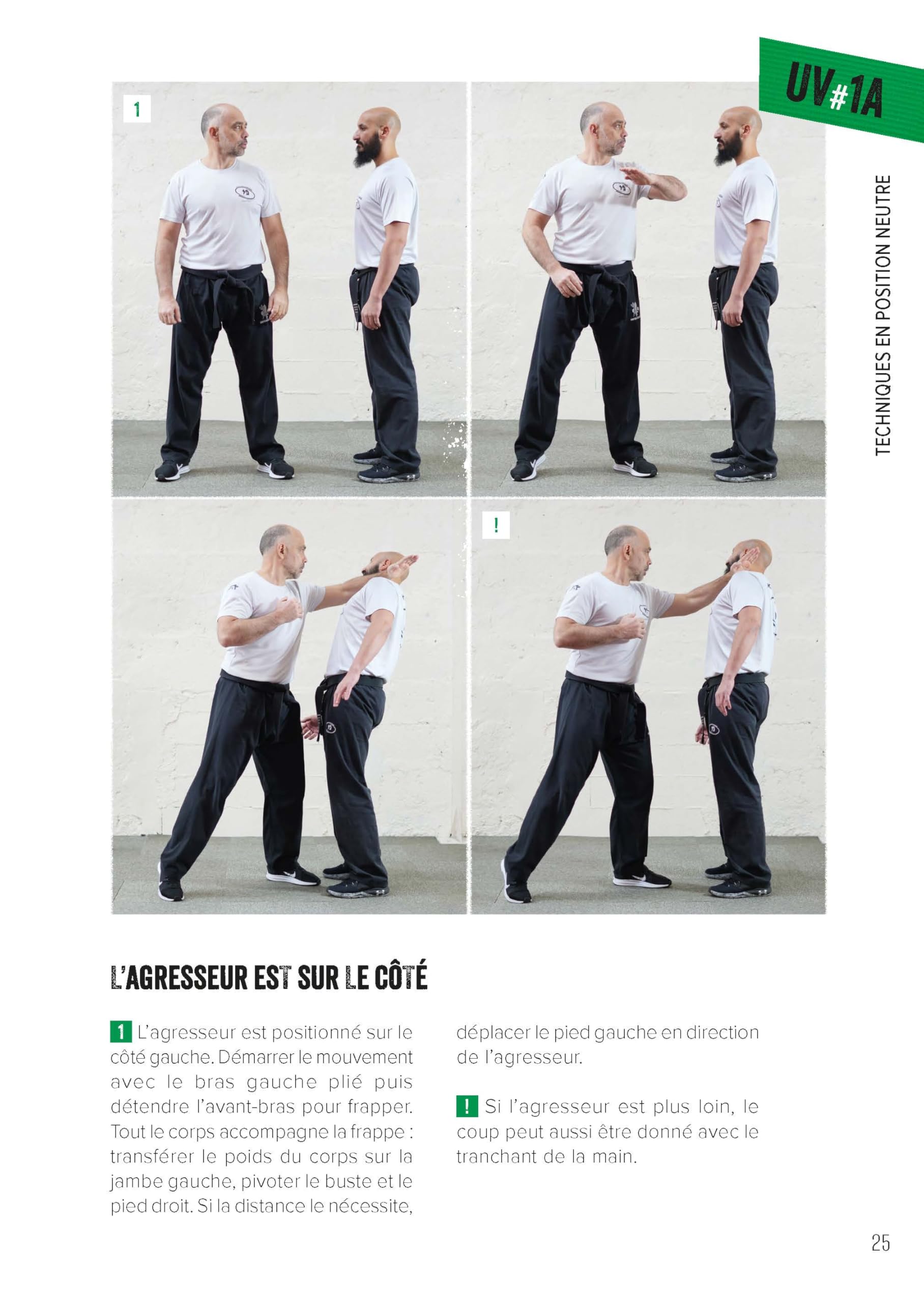 UV#1A

TECHNIQUES EN POSITION NEUTRE

1

!

L'AGRESSEUR EST SUR LE CÔTÉ

1 L'agresseur est positionné sur le côté gauche. Démarrer le mouvement avec le bras gauche plié puis détendre l'avant-bras pour frapper. Tout le corps accompagne la frappe : transférer le poids du corps sur la jambe gauche, pivoter le buste et le pied droit. Si la distance le nécessite, déplacer le pied gauche en direction de l'agresseur.

! Si l'agresseur est plus loin, le coup peut aussi être donné avec le tranchant de la main.

25