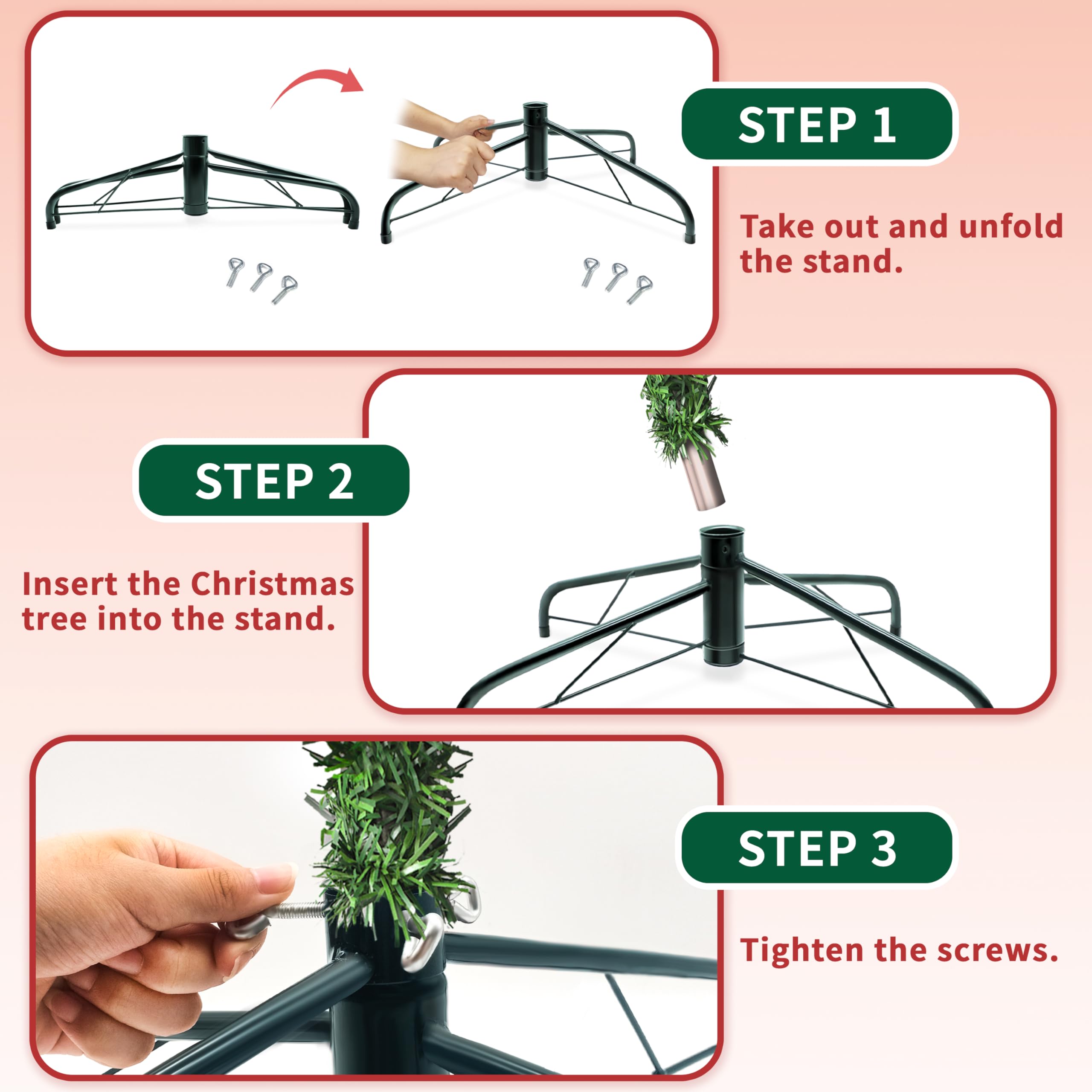 STEP 1

Take out and unfold the stand.

STEP 2

Insert the Christmas tree into the stand.

STEP 3

Tighten the screws.