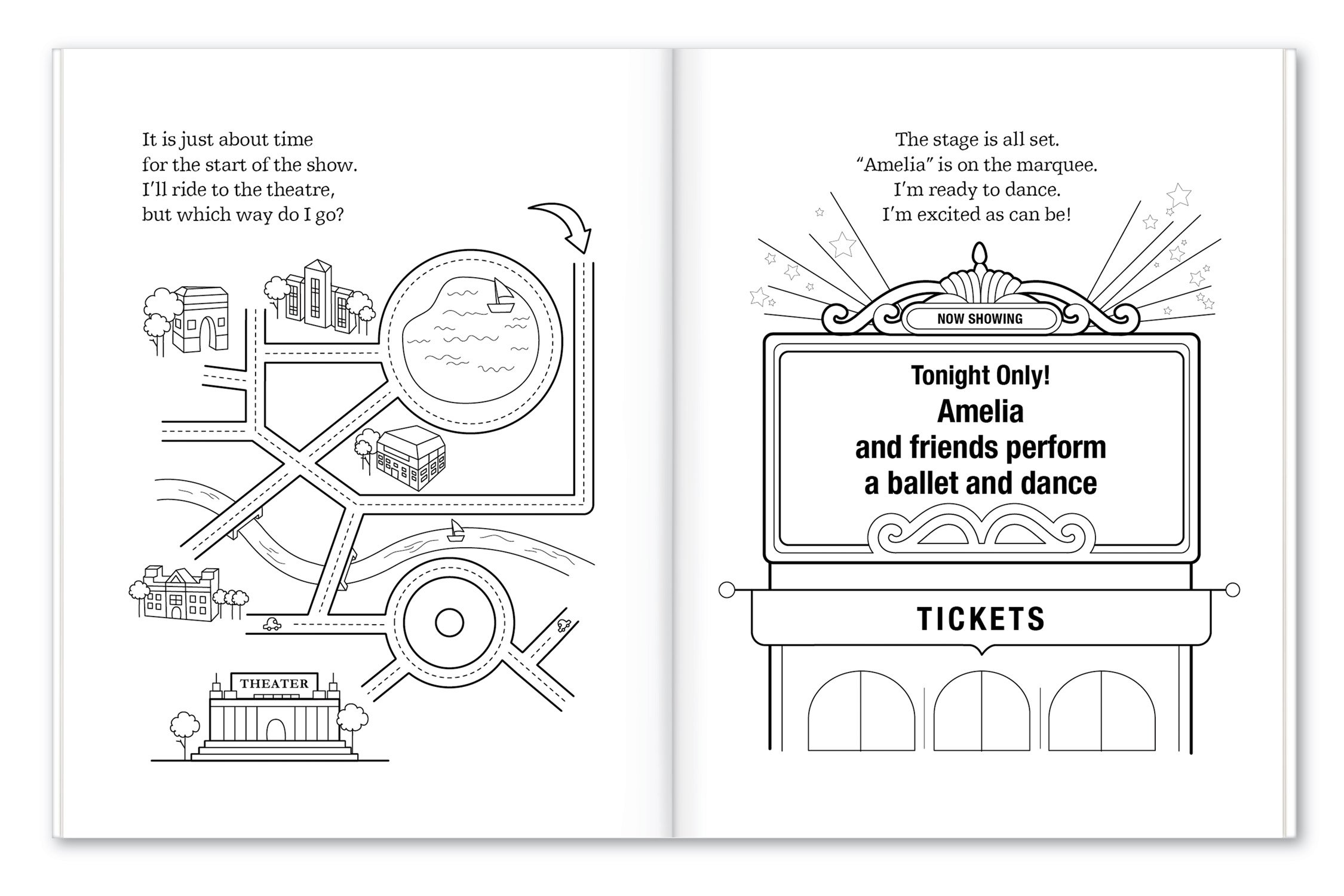 It is just about time
for the start of the show.
I'll ride to the theatre,
but which way do I go?

THEATER

The stage is all set.
"Amelia" is on the marquee.
I'm ready to dance.
I'm excited as can be!

NOW SHOWING

Tonight Only!
Amelia
and friends perform
a ballet and dance

TICKETS