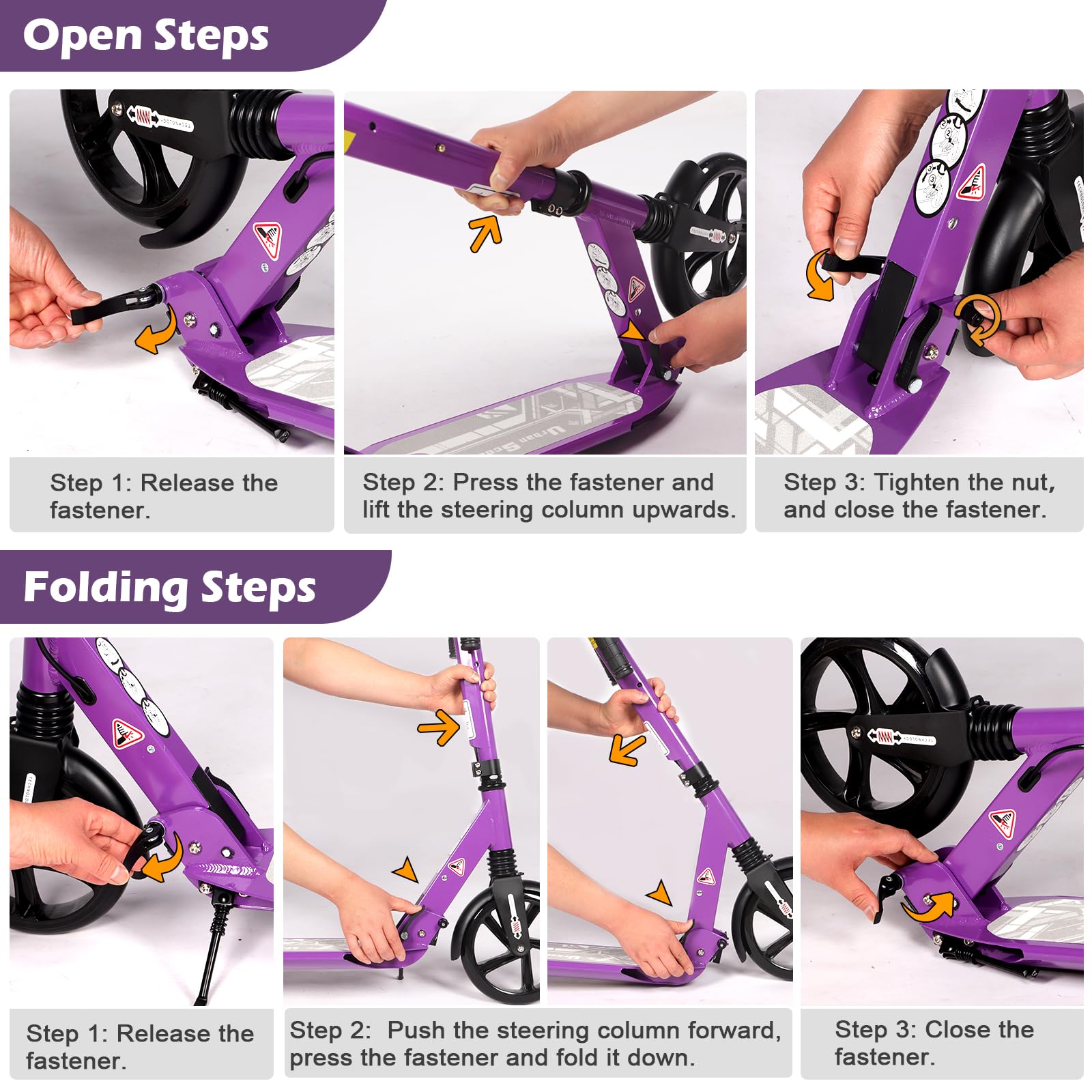 Open Steps

Step 1: Release the fastener.

Step 2: Press the fastener and lift the steering column upwards.

Step 3: Tighten the nut, and close the fastener.

Folding Steps

Step 1: Release the fastener.

Step 2: Push the steering column forward, press the fastener and fold it down.

Step 3: Close the fastener.