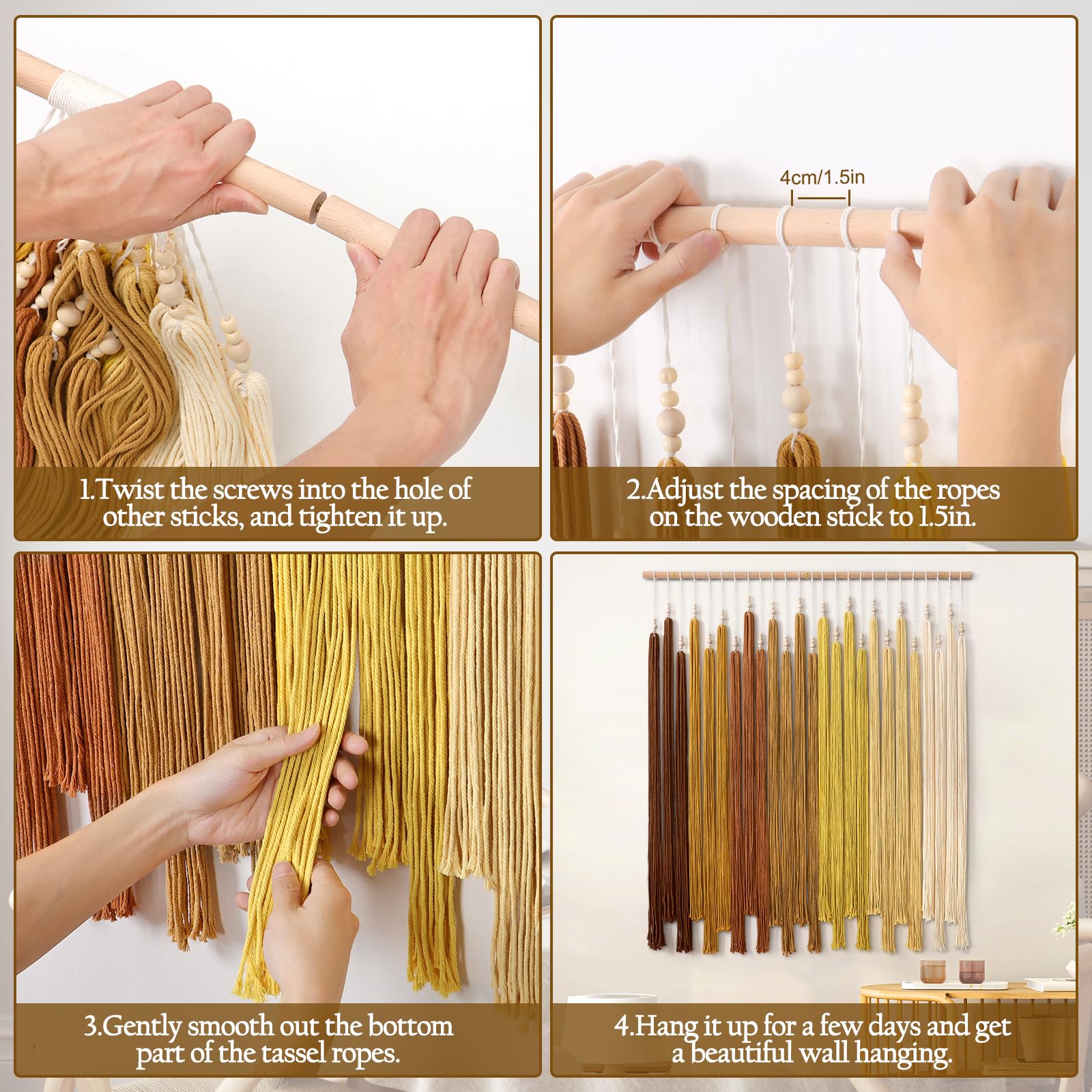 1.Twist the screws into the hole of other sticks, and tighten it up.

4cm/1.5in

2.Adjust the spacing of the ropes on the wooden stick to 1.5in.

3.Gently smooth out the bottom part of the tassel ropes.

4.Hang it up for a few days and get a beautiful wall hanging.