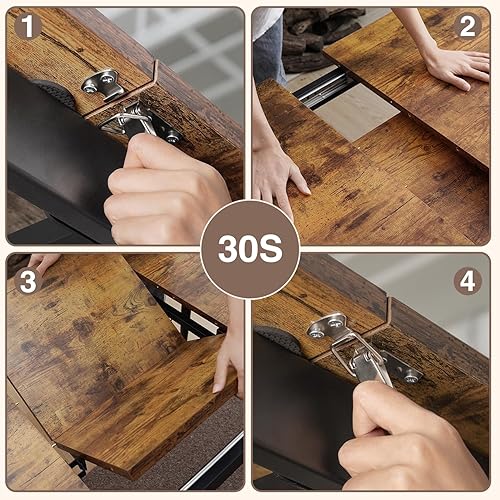 1

2

30S

3

4