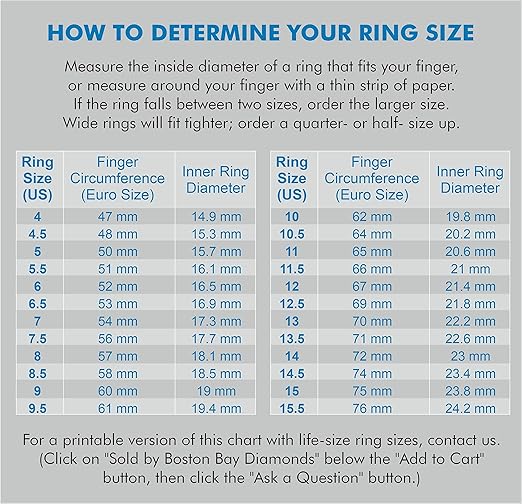 HOW TO DETERMINE YOUR RING SIZE

Measure the inside diameter of a ring that fits your finger, or measure around your finger with a thin strip of paper. If the ring falls between two sizes, order the larger size. Wide rings will fit tighter; order a quarter- or half- size up.

| Ring Size (US) | Finger Circumference (Euro Size) | Inner Ring Diameter |
|---|---|---|
| 4 | 47 mm | 14.9 mm |
| 4.5 | 48 mm | 15.3 mm |
| 5 | 50 mm | 15.7 mm |
| 5.5 | 51 mm | 16.1 mm |
| 6 | 52 mm | 16.5 mm |
| 6.5 | 53 mm | 16.9 mm |
| 7 | 54 mm | 17.3 mm |
| 7.5 | 56 mm | 17.7 mm |
| 8 | 57 mm | 18.1 mm |
| 8.5 | 58 mm | 18.5 mm |
| 9 | 60 mm | 19 mm |
| 9.5 | 61 mm | 19.4 mm |

| Ring Size (US) | Finger Circumference (Euro Size) | Inner Ring Diameter |
|---|---|---|
| 10 | 62 mm | 19.8 mm |
| 10.5 | 64 mm | 20.2 mm |
| 11 | 65 mm | 20.6 mm |
| 11.5 | 66 mm | 21 mm |
| 12 | 67 mm | 21.4 mm |
| 12.5 | 69 mm | 21.8 mm |
| 13 | 70 mm | 22.2 mm |
| 13.5 | 71 mm | 22.6 mm |
| 14 | 72 mm | 23 mm |
| 14.5 | 74 mm | 23.4 mm |
| 15 | 75 mm | 23.8 mm |
| 15.5 | 76 mm | 24.2 mm |

For a printable version of this chart with life-size ring sizes, contact us. (Click on "Sold by Boston Bay Diamonds" below the "Add to Cart" button, then click the "Ask a Question" button.)