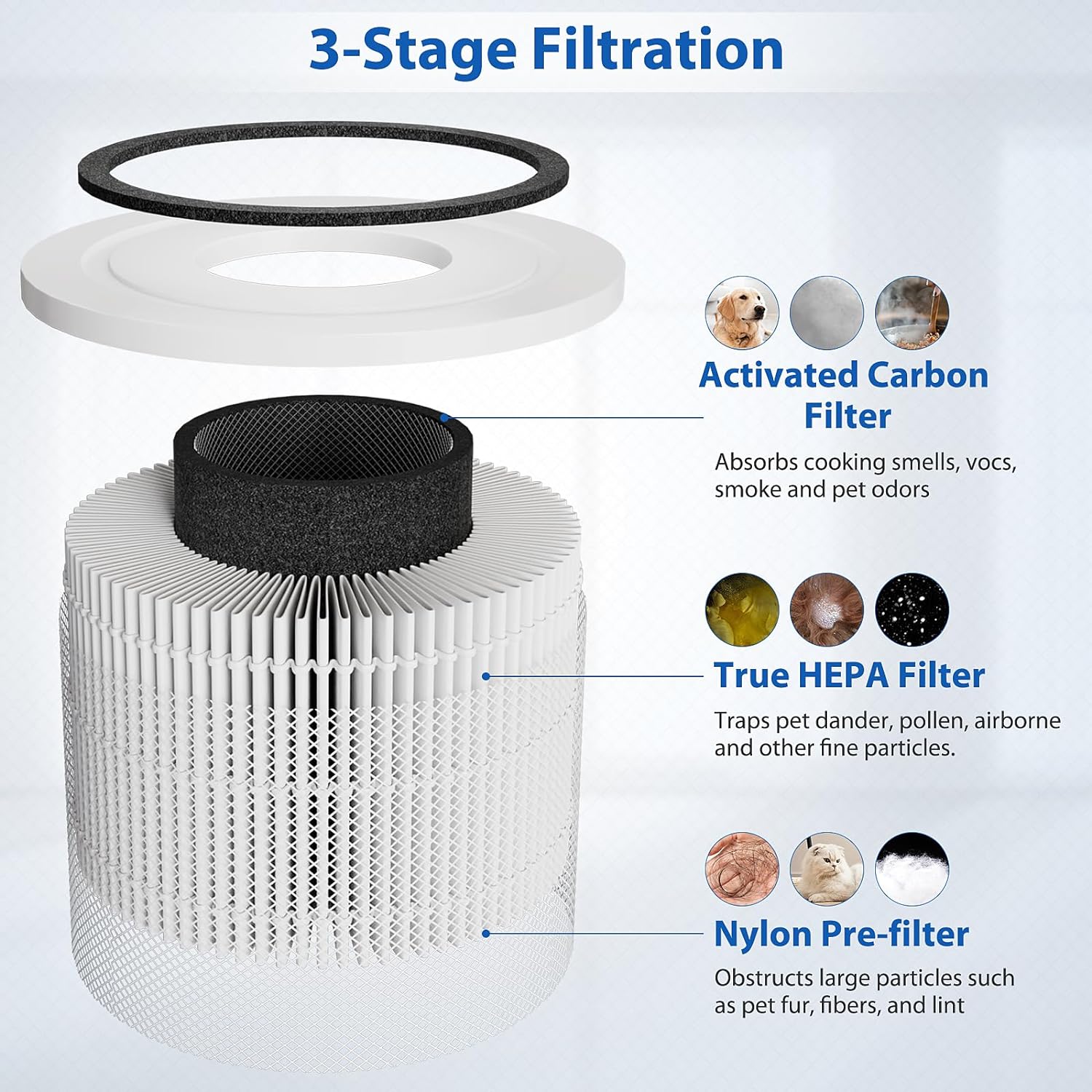 3-Stage Filtration

Activated Carbon Filter

Absorbs cooking smells, vocs, smoke and pet odors

True HEPA Filter

Traps pet dander, pollen, airborne and other fine particles.

Nylon Pre-filter

Obstructs large particles such as pet fur, fibers, and lint