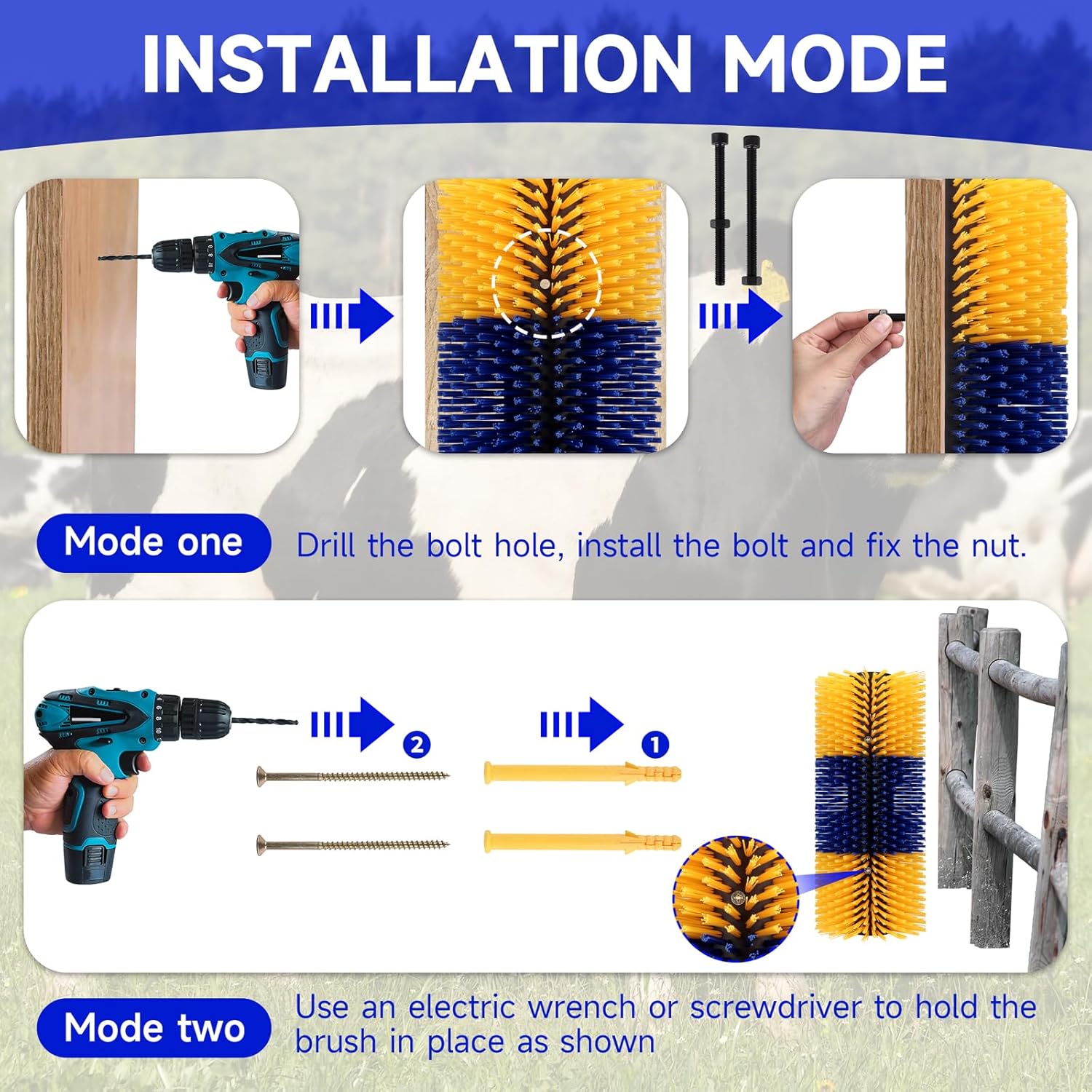 INSTALLATION MODE

Mode one
Drill the bolt hole, install the bolt and fix the nut.

2

1

Mode two
Use an electric wrench or screwdriver to hold the brush in place as shown