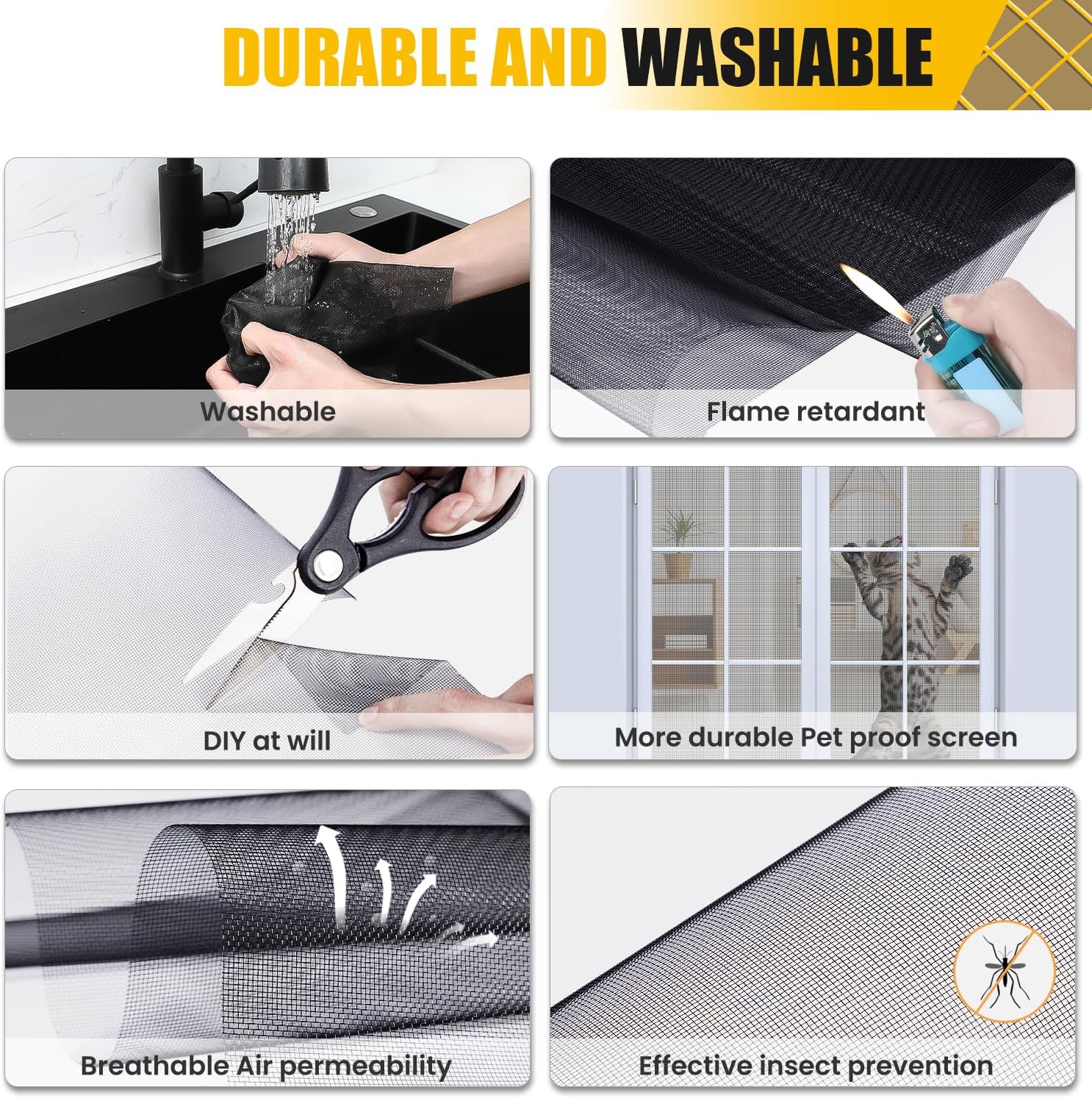 DURABLE AND WASHABLE

Washable

Flame retardant

DIY at will

More durable Pet proof screen

Breathable Air permeability

Effective insect prevention