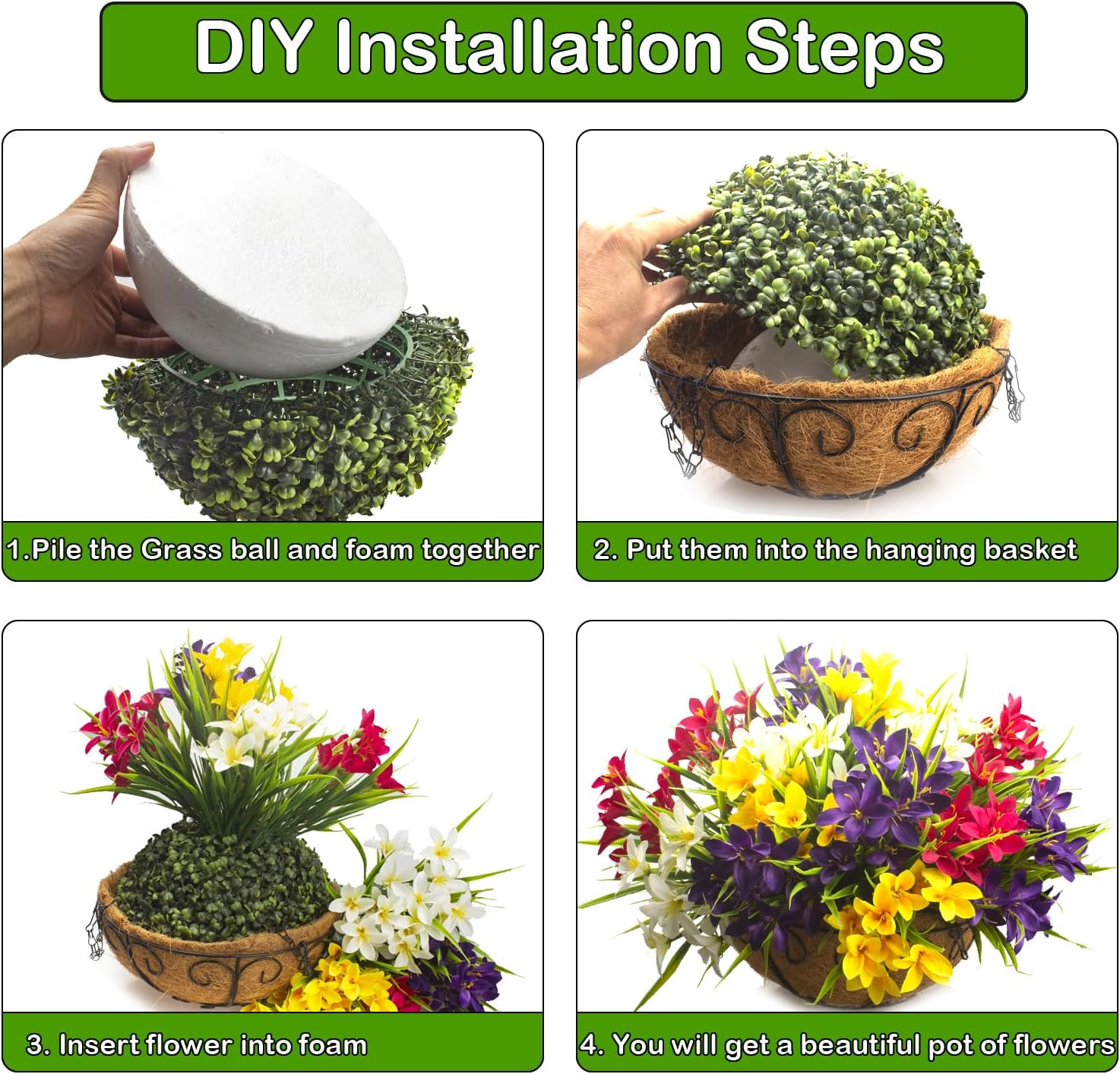 DIY Installation Steps

1.Pile the Grass ball and foam together

2. Put them into the hanging basket

3. Insert flower into foam

4. You will get a beautiful pot of flowers