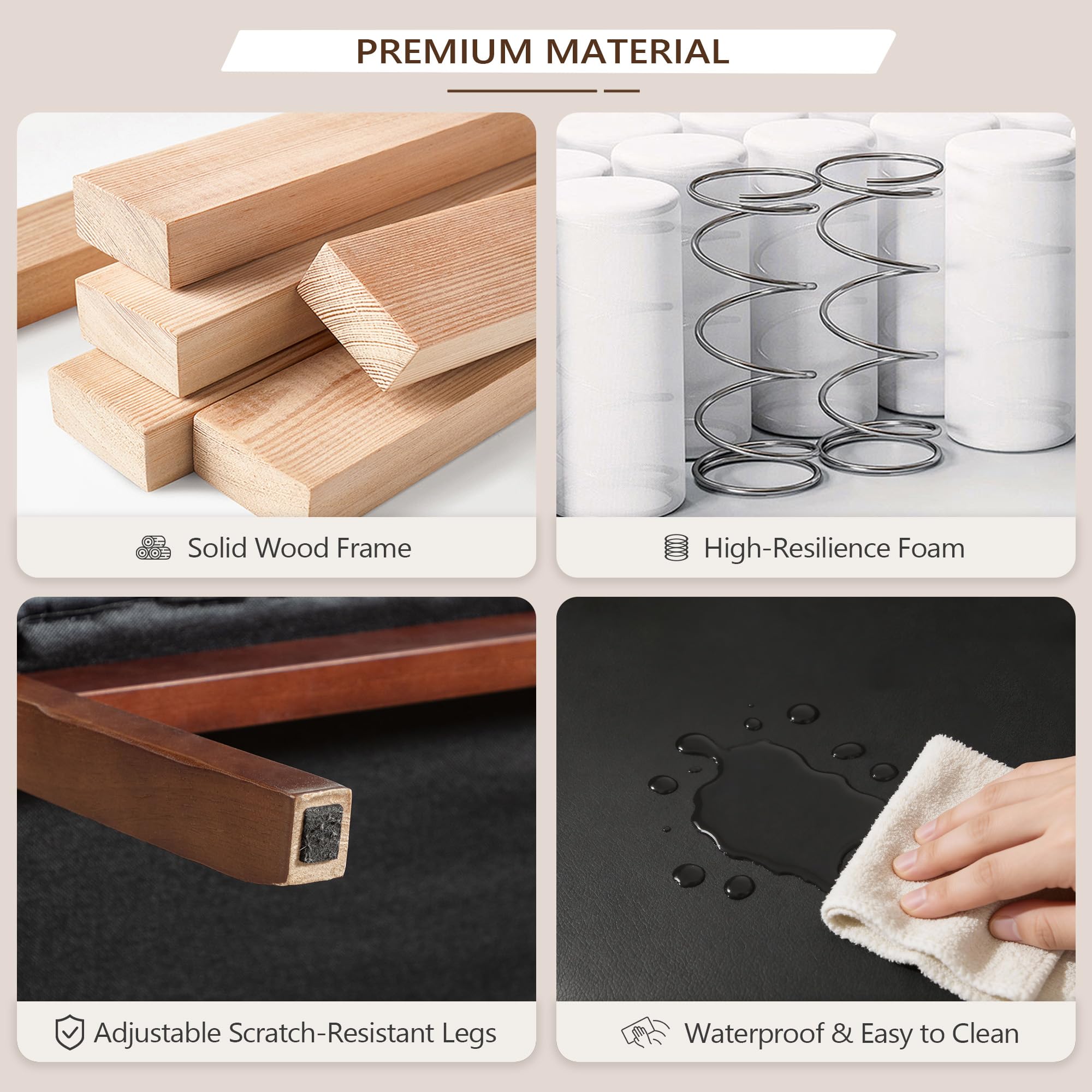 PREMIUM MATERIAL

Solid Wood Frame

High-Resilience Foam

Adjustable Scratch-Resistant Legs

Waterproof & Easy to Clean