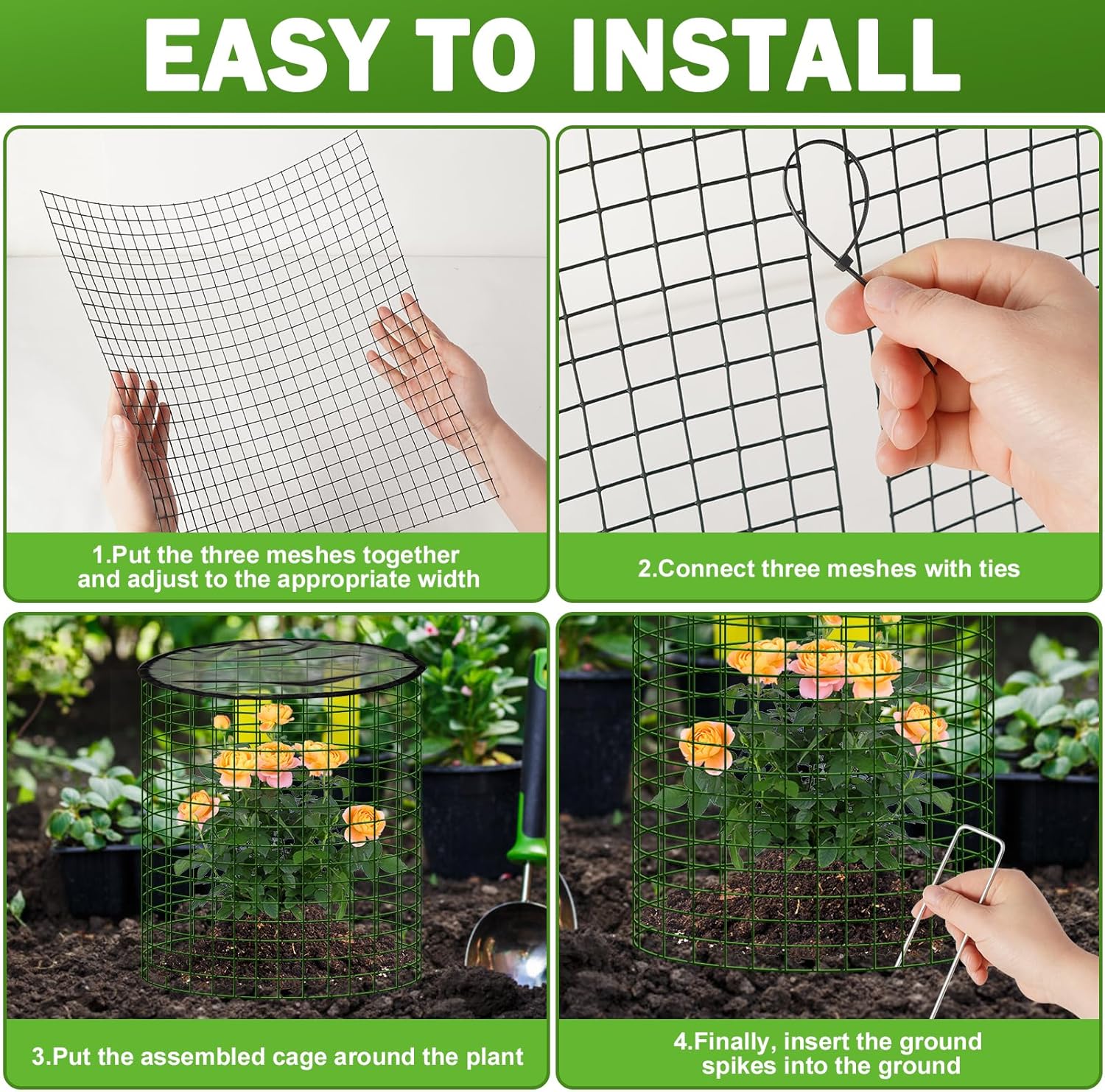 EASY TO INSTALL

1.Put the three meshes together and adjust to the appropriate width

2.Connect three meshes with ties

3.Put the assembled cage around the plant

4.Finally, insert the ground spikes into the ground