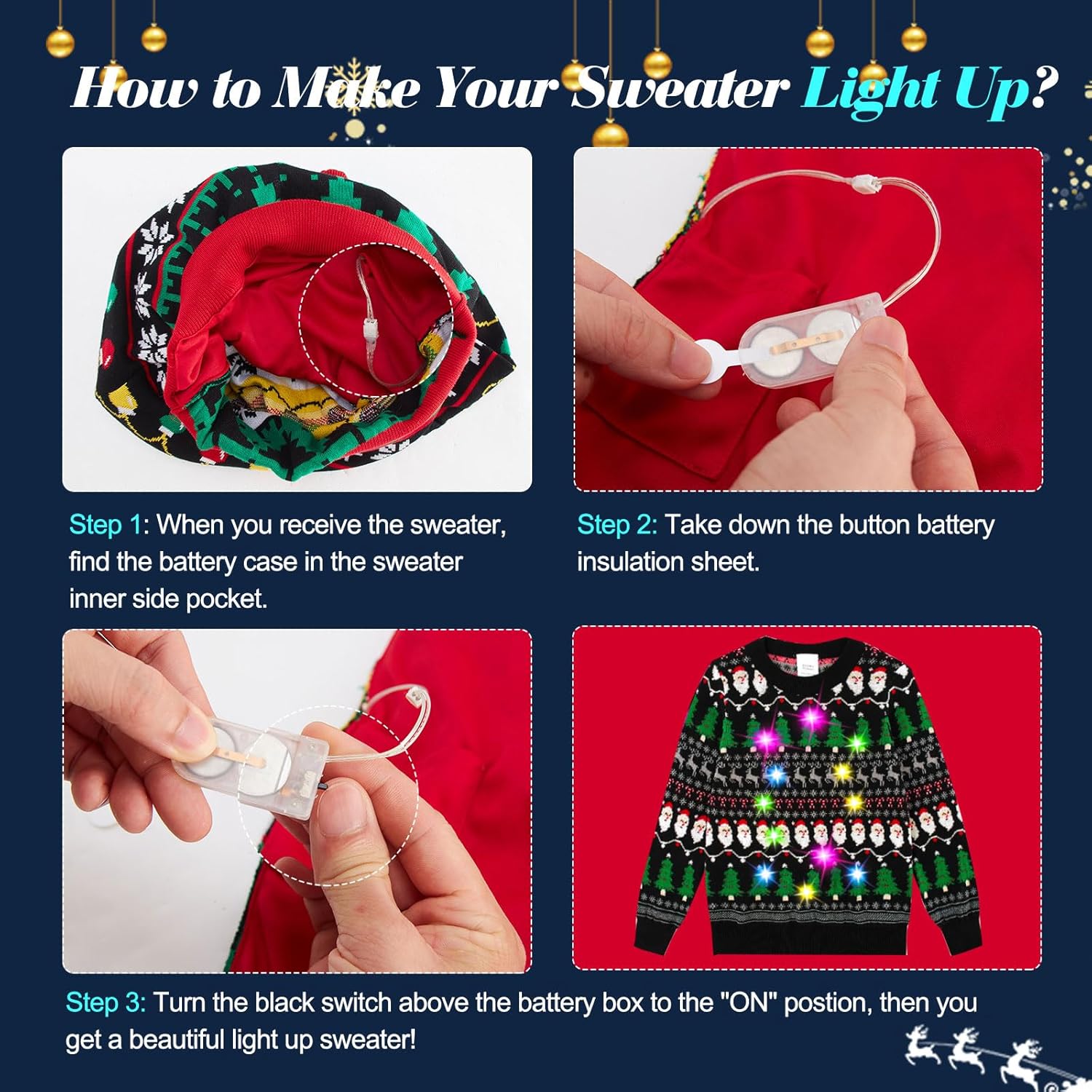 How to Make Your Sweater Light Up?

Step 1: When you receive the sweater, find the battery case in the sweater inner side pocket.

Step 2: Take down the button battery insulation sheet.

Step 3: Turn the black switch above the battery box to the "ON" postion, then you get a beautiful light up sweater!