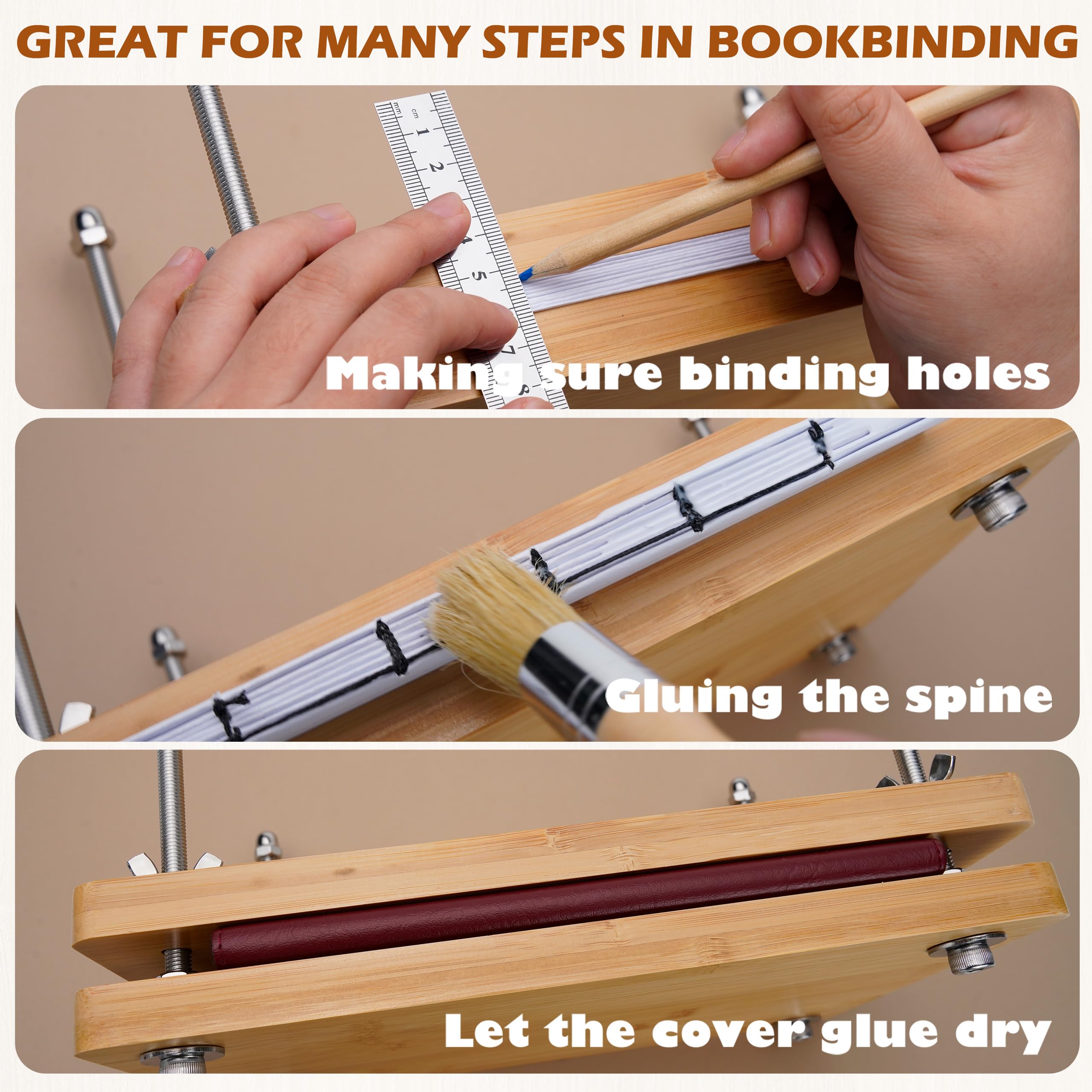 GREAT FOR MANY STEPS IN BOOKBINDING

mm cm 1 2 4 5 7 8

Making sure binding holes

Gluing the spine

Let the cover glue dry