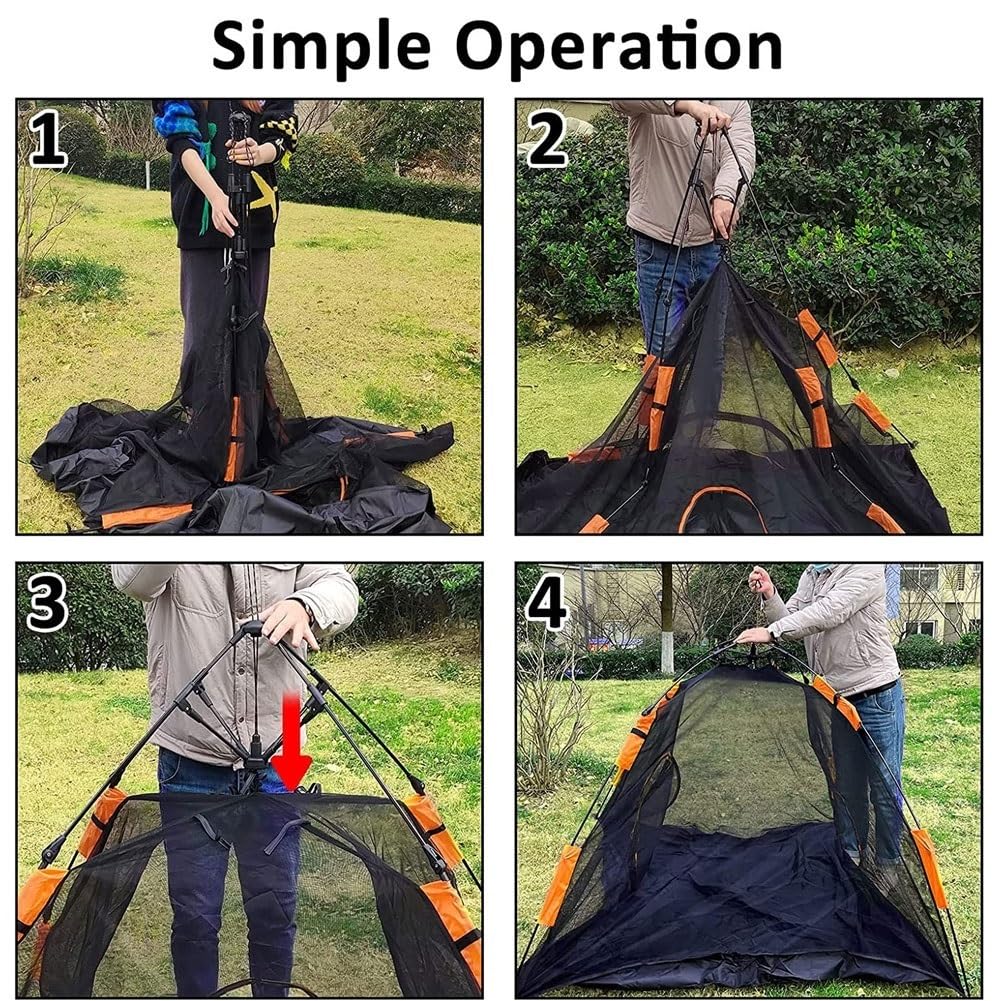 Simple Operation

1

2

3

4