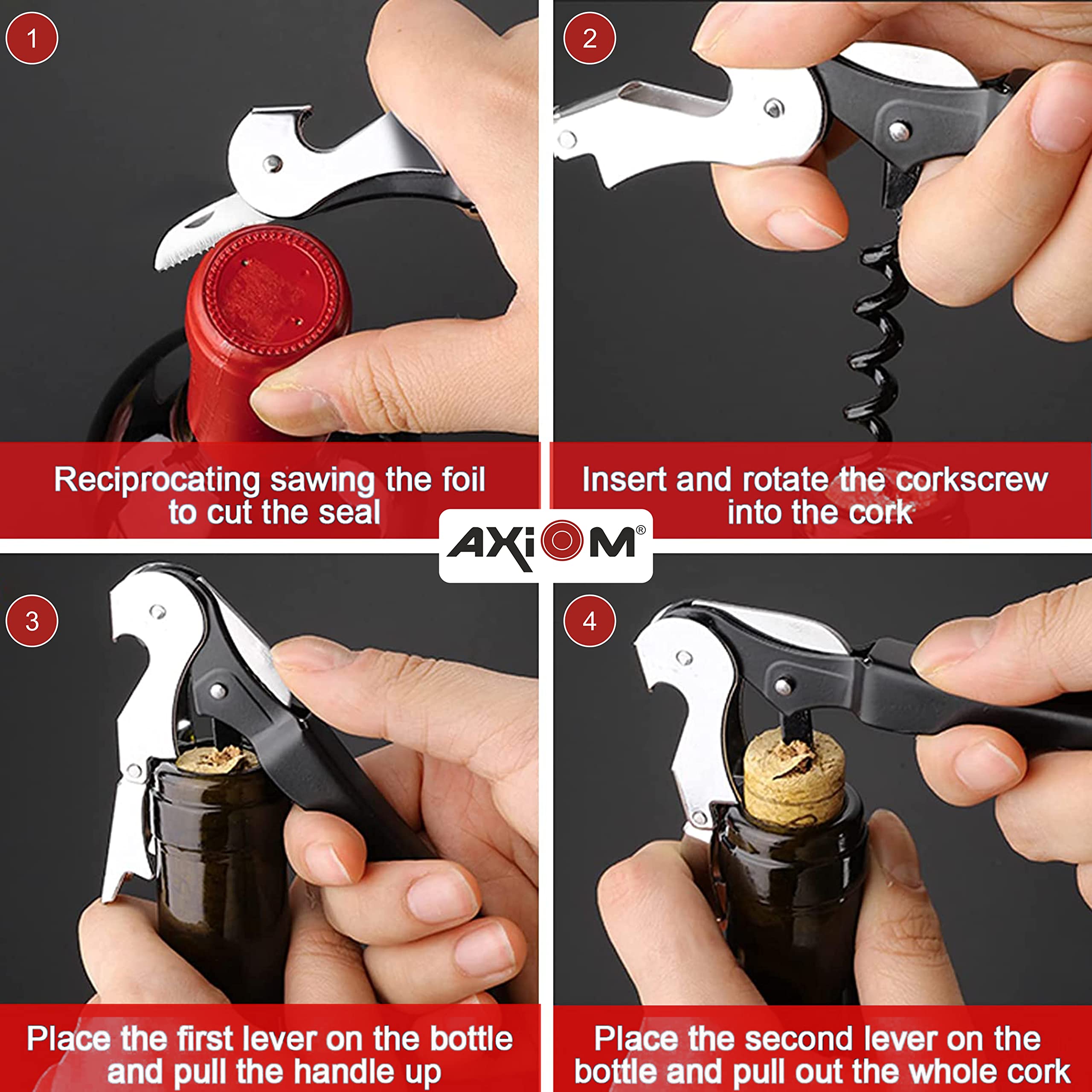 1

Reciprocating sawing the foil to cut the seal

2

Insert and rotate the corkscrew into the cork

AXiOM®

3

Place the first lever on the bottle and pull the handle up

4

Place the second lever on the bottle and pull out the whole cork