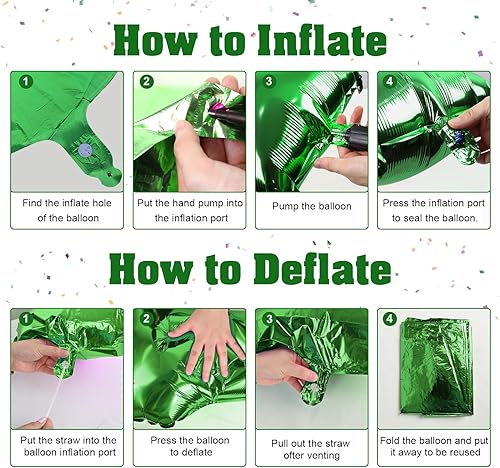 How to Inflate

1
Find the inflate hole of the balloon

2
Put the hand pump into the inflation port

3
Pump the balloon

4
Press the inflation port to seal the balloon.

How to Deflate

1
Put the straw into the balloon inflation port

2
Press the balloon to deflate

3
Pull out the straw ofter venting

4
Fold the balloon and put it away to be reused