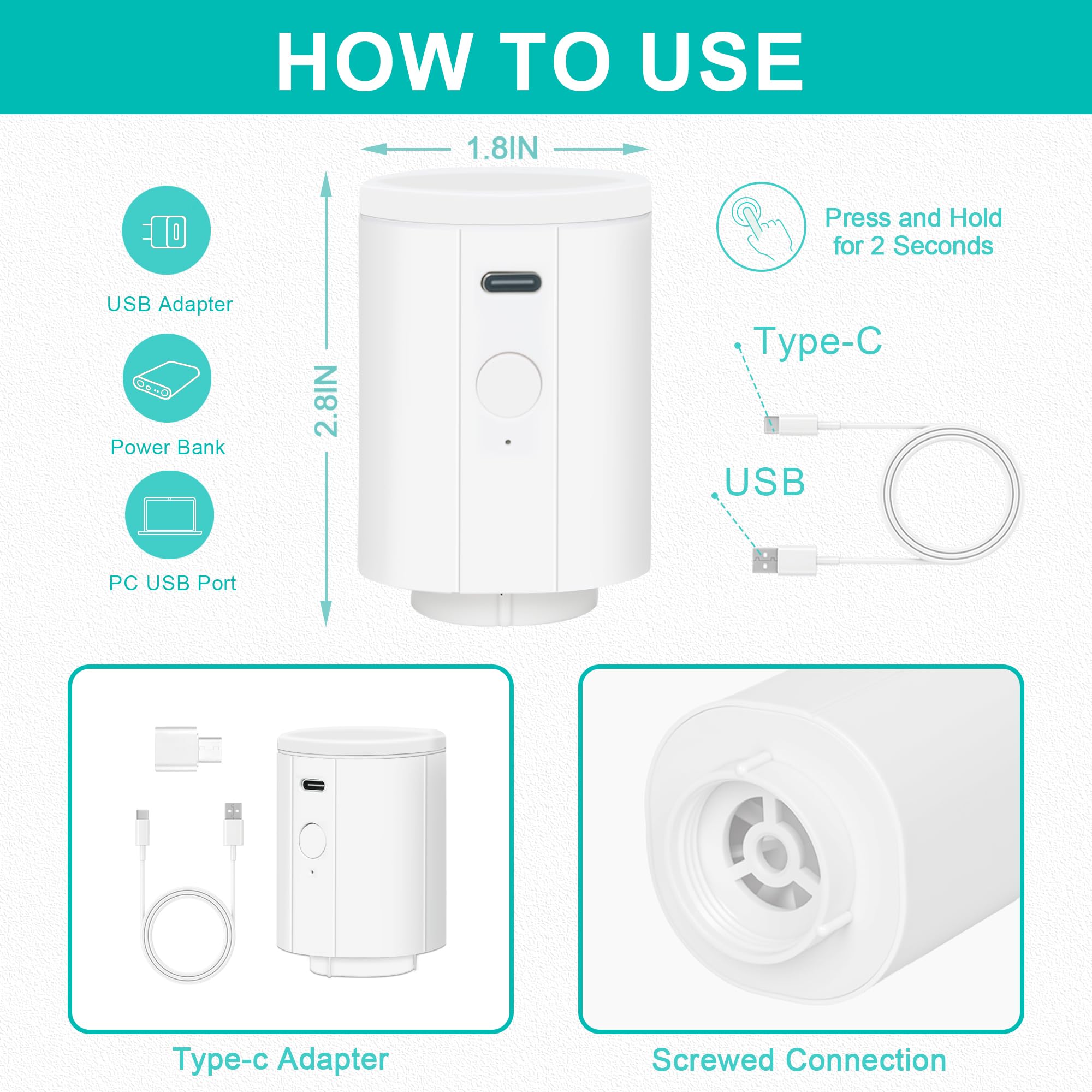 HOW TO USE

1.8IN

2.8IN

USB Adapter

Power Bank

PC USB Port

Press and Hold for 2 Seconds

Type-C

USB

Type-c Adapter

Screwed Connection